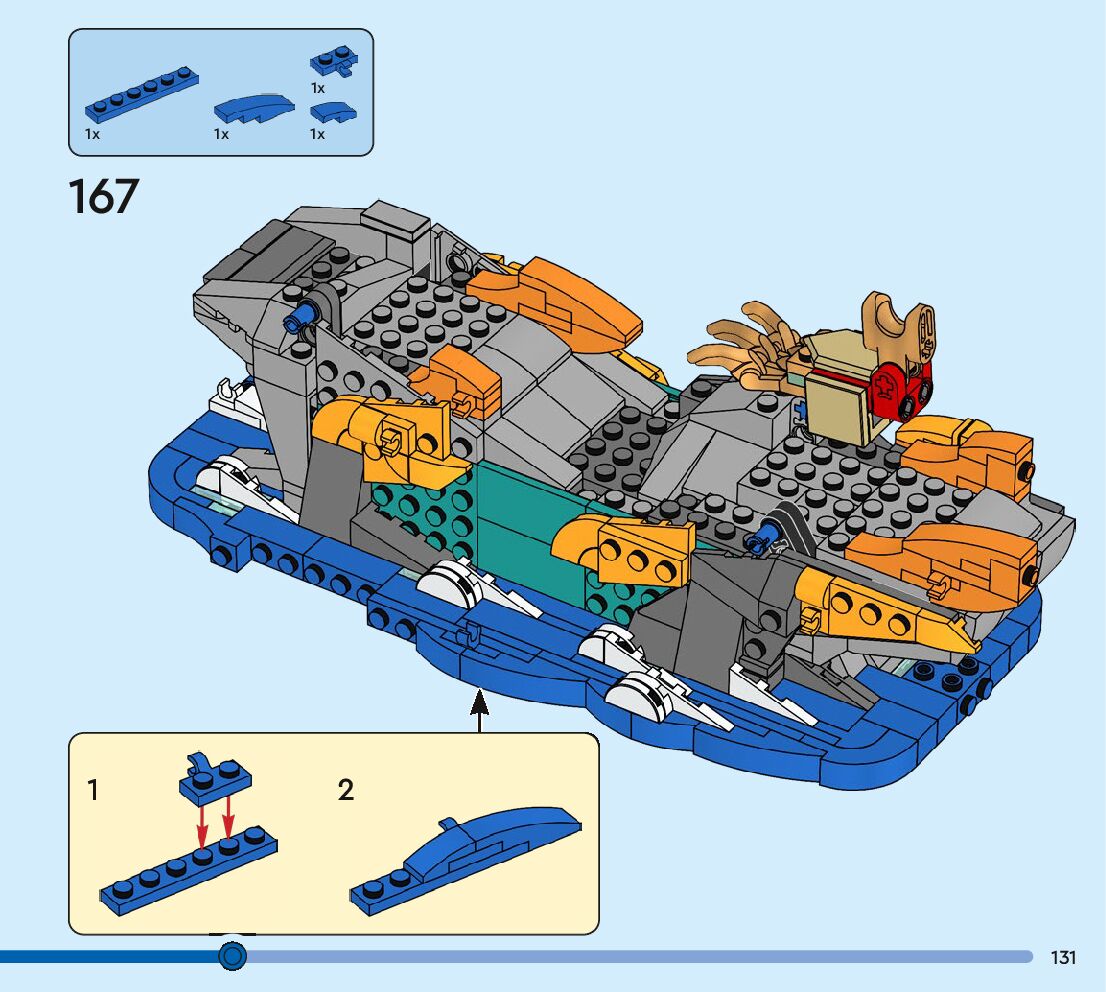 1x
1x
1x
1x

167

1

2

131