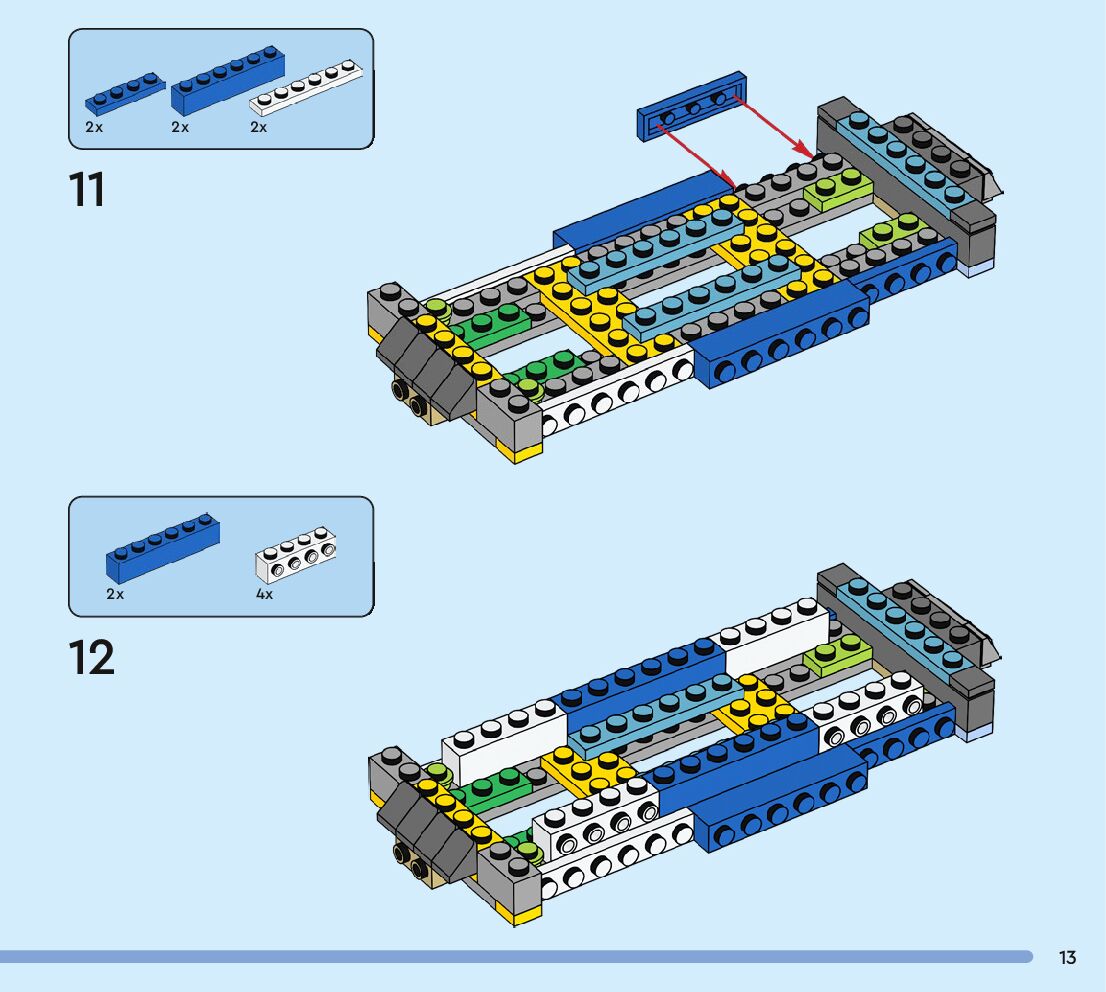 2x 2x 2x

11

2x 4x

12

13