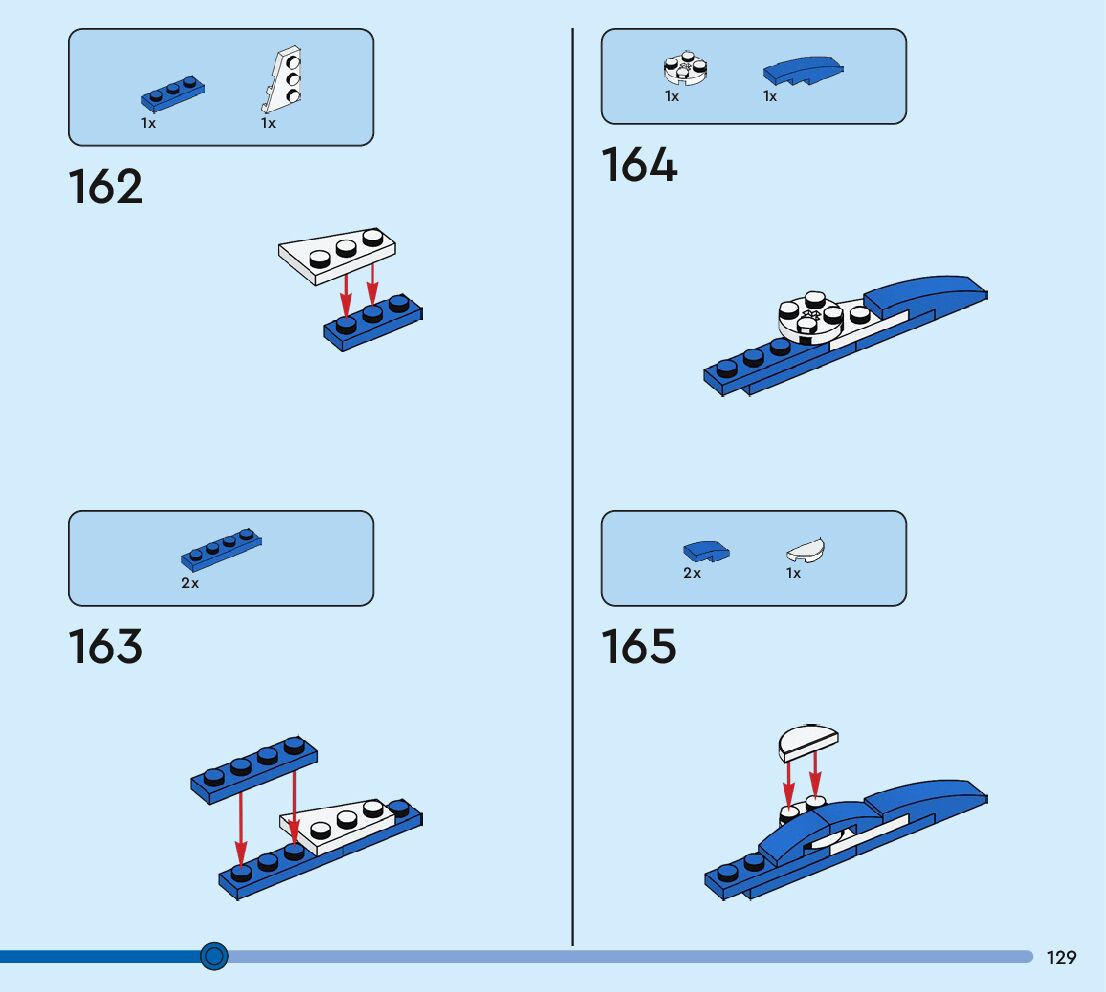 1x 1x

162

2x

163

1x 1x

164

2x 1x

165

129