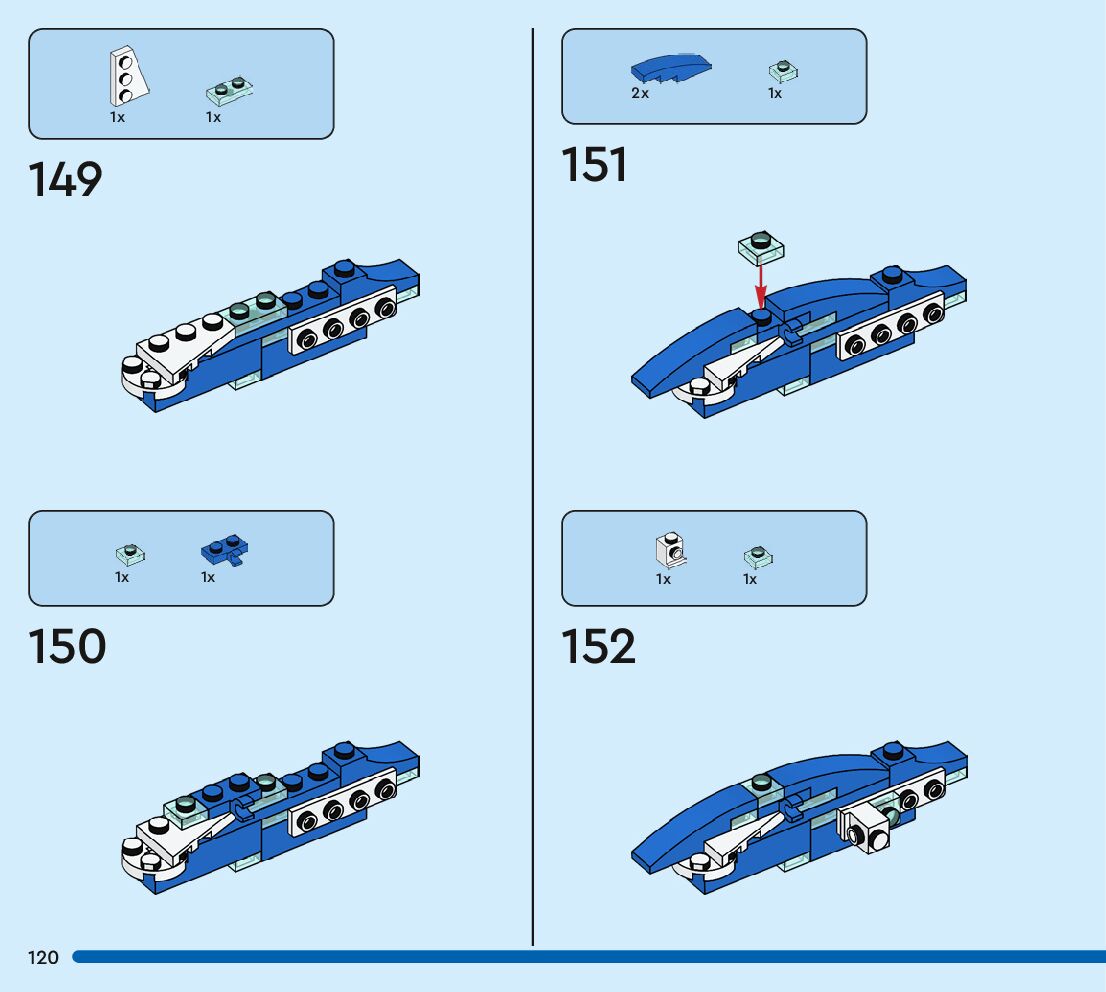 1x 1x

149

1x 1x

150

2x 1x

151

1x 1x

152

120