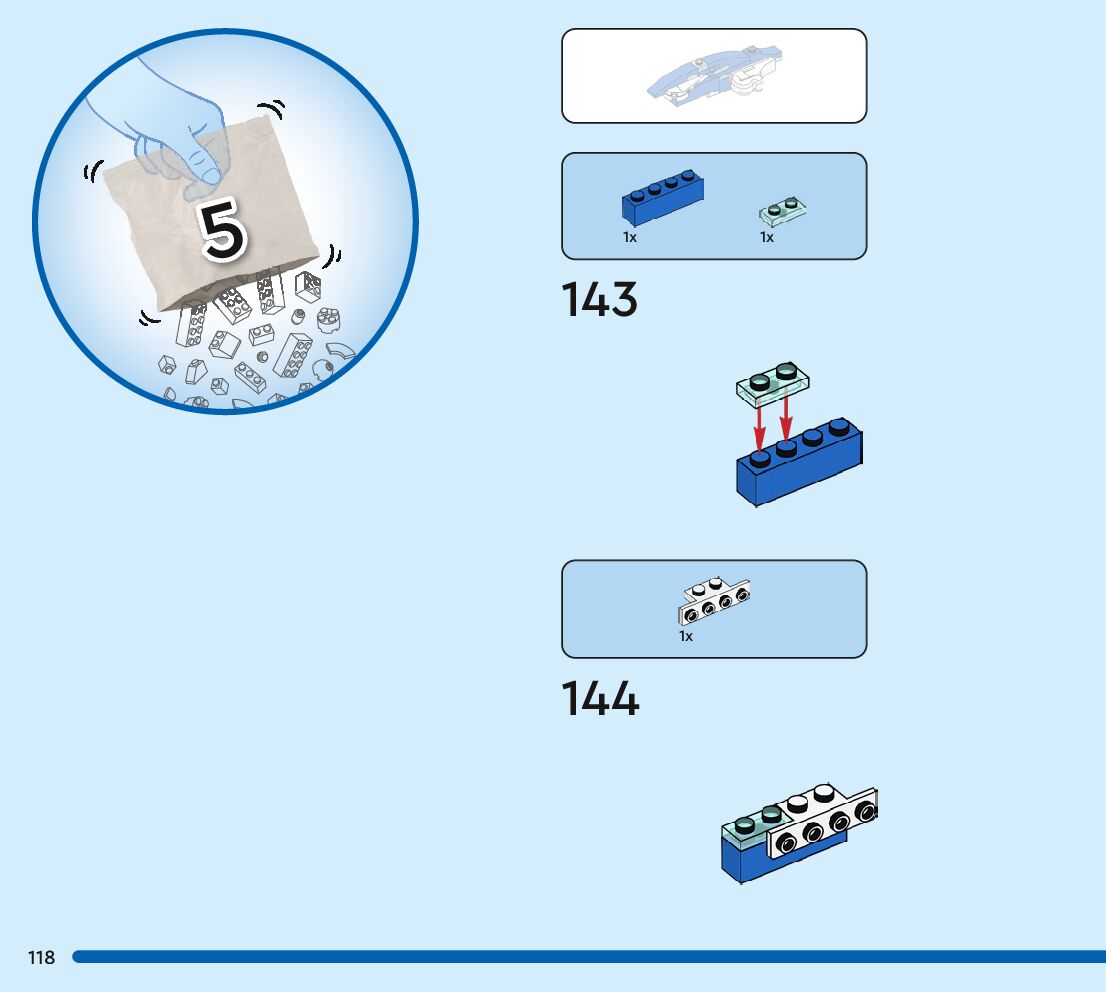 5

1x
1x

143

1x

144

118