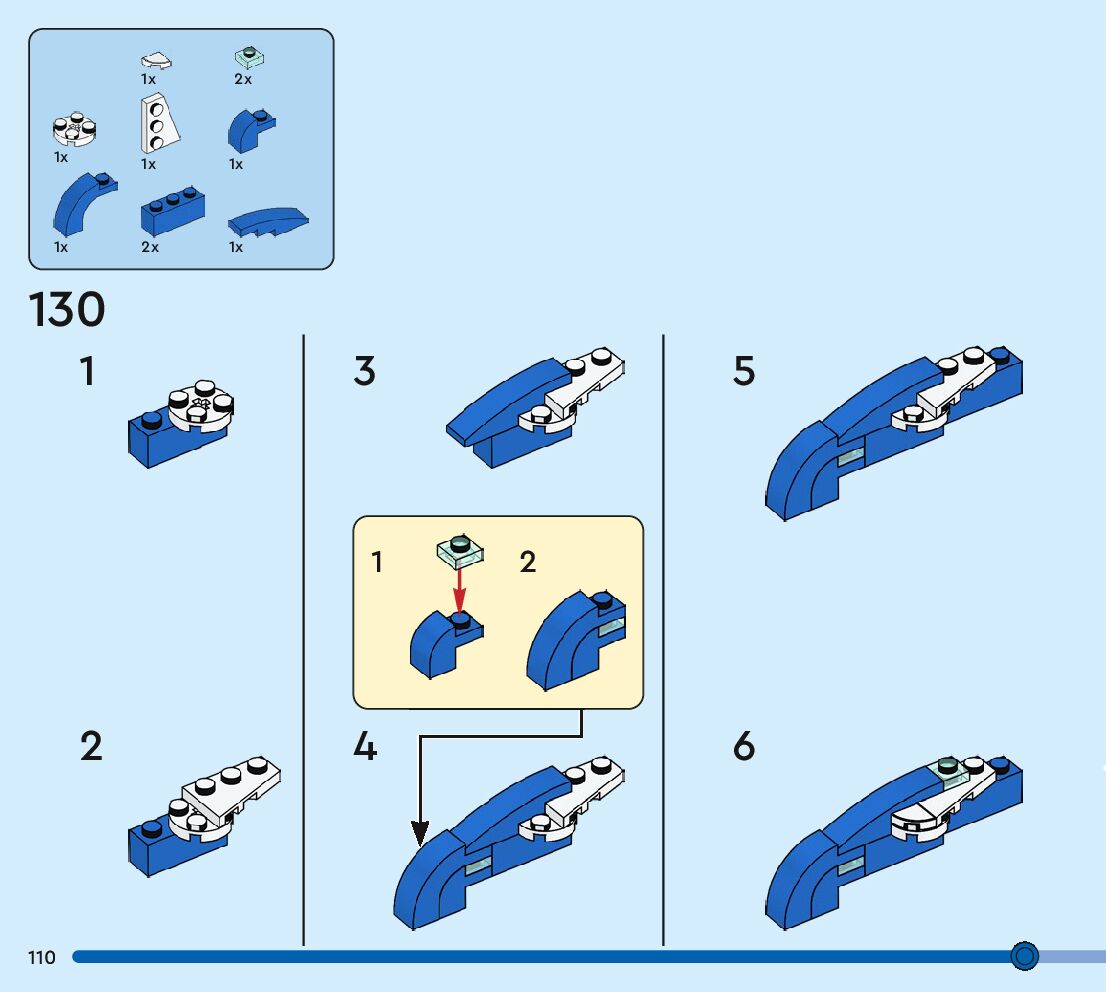 1x
2x
1x
1x
1x
1x
2x
1x

130

1

2

3

1

2

4

5

6

110