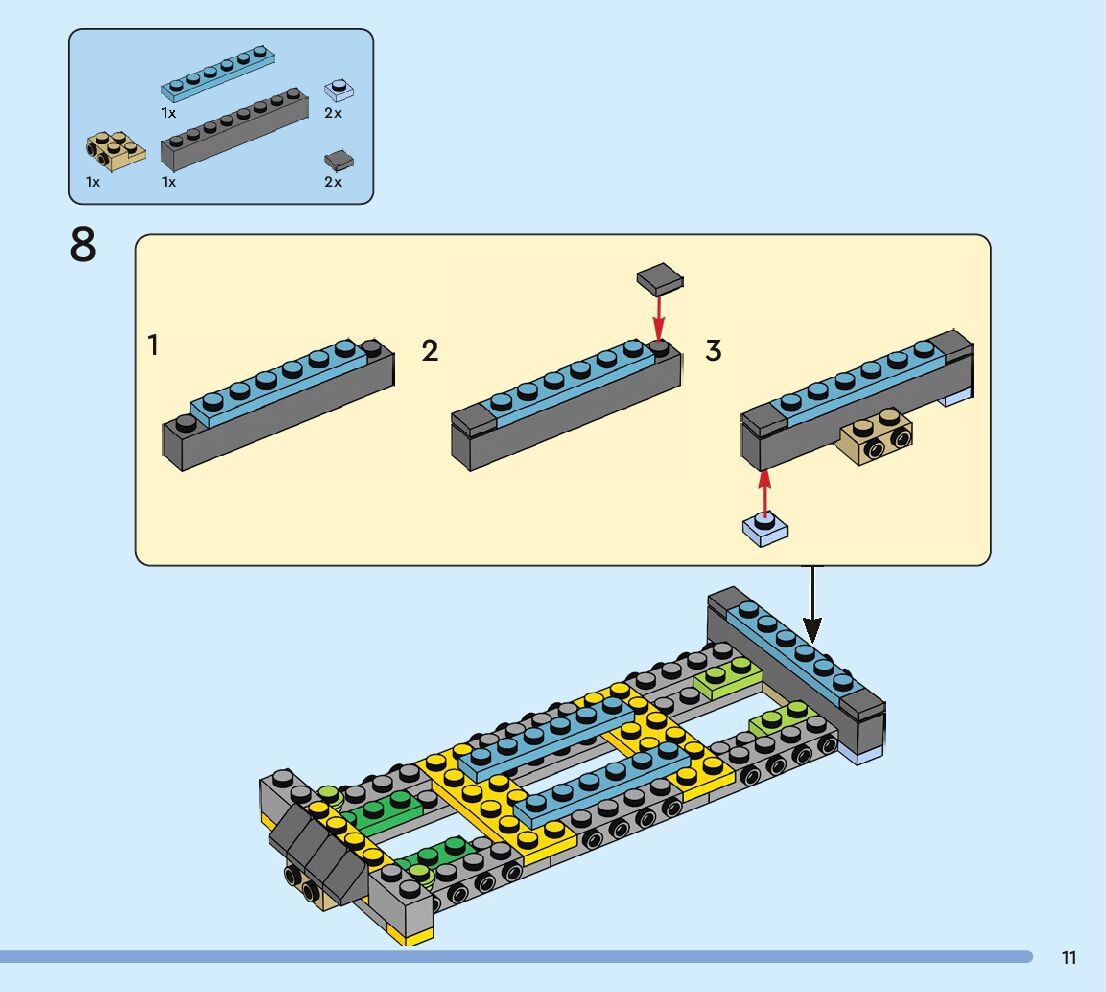 1x
2x
1x
1x
2x

8

1

2

3

11