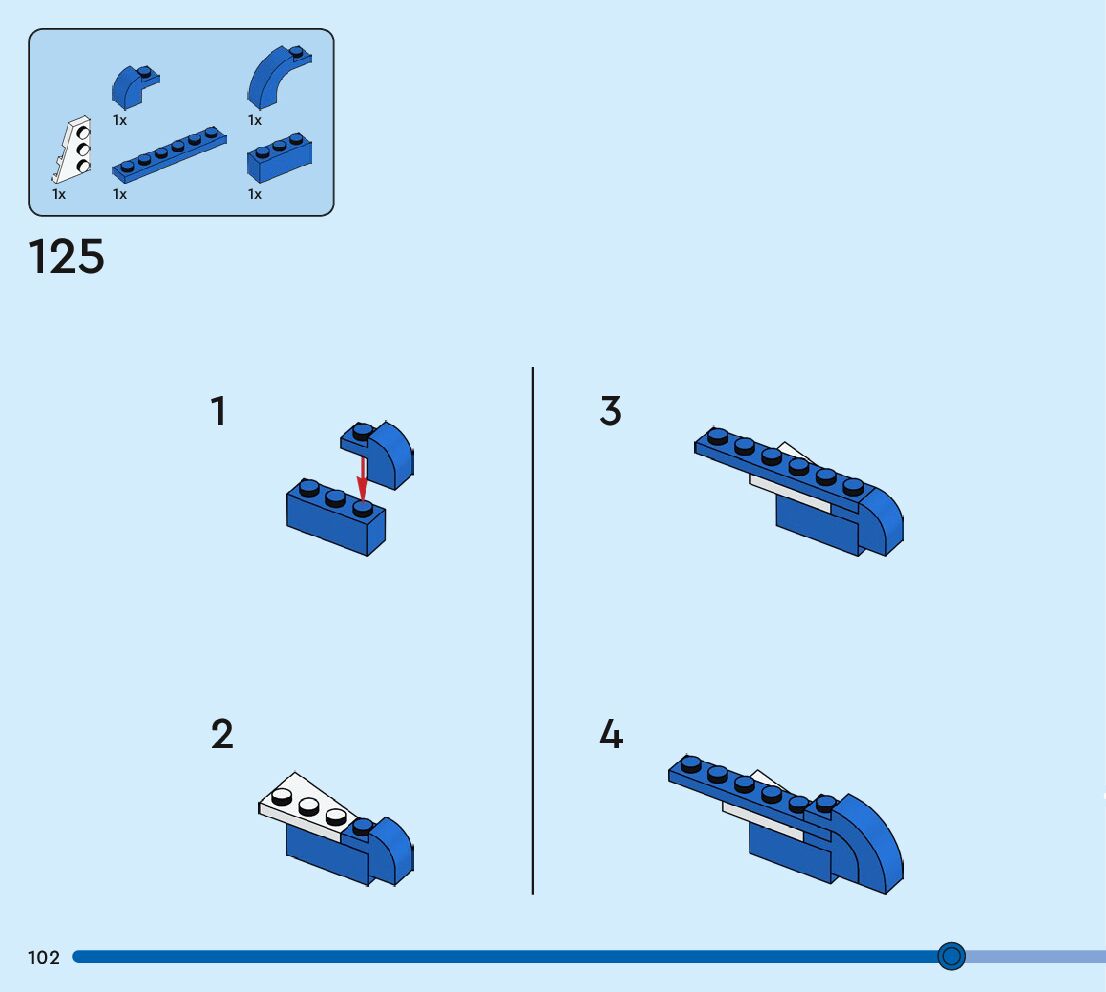 1x
1x
1x
1x
1x

125

1

2

3

4

102