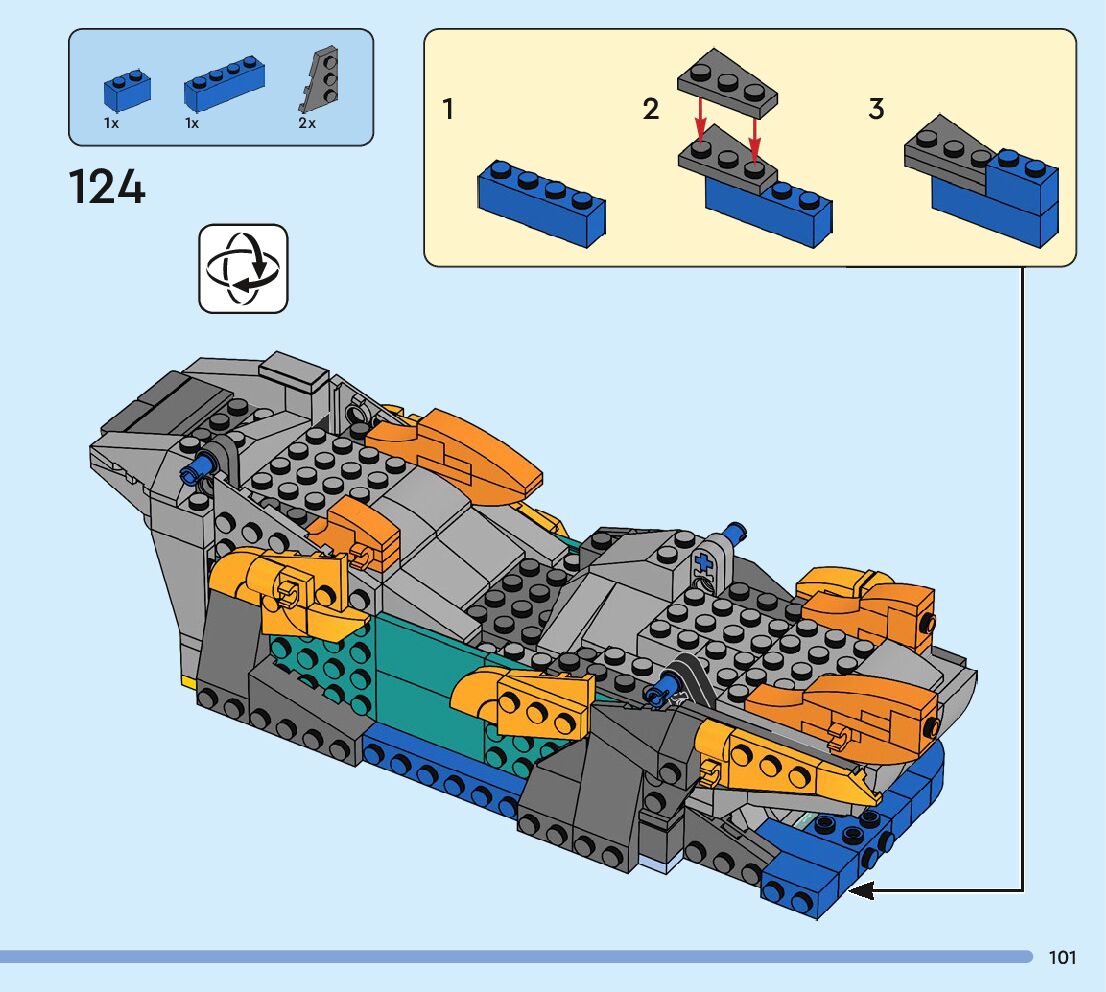 1x 1x 2x

124

1

2

3

101