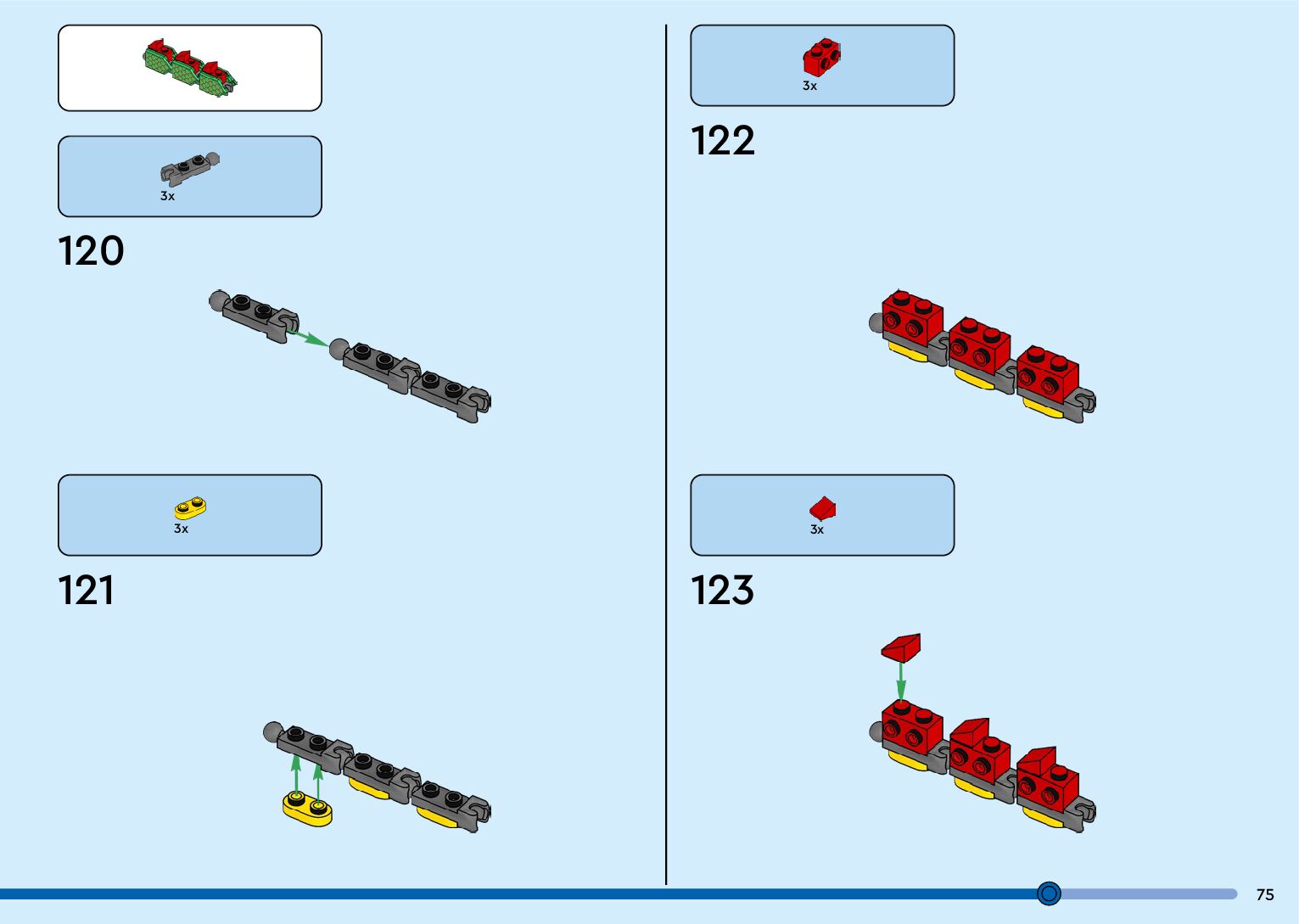 3x

120

3x

121

3x

122

3x

123

75