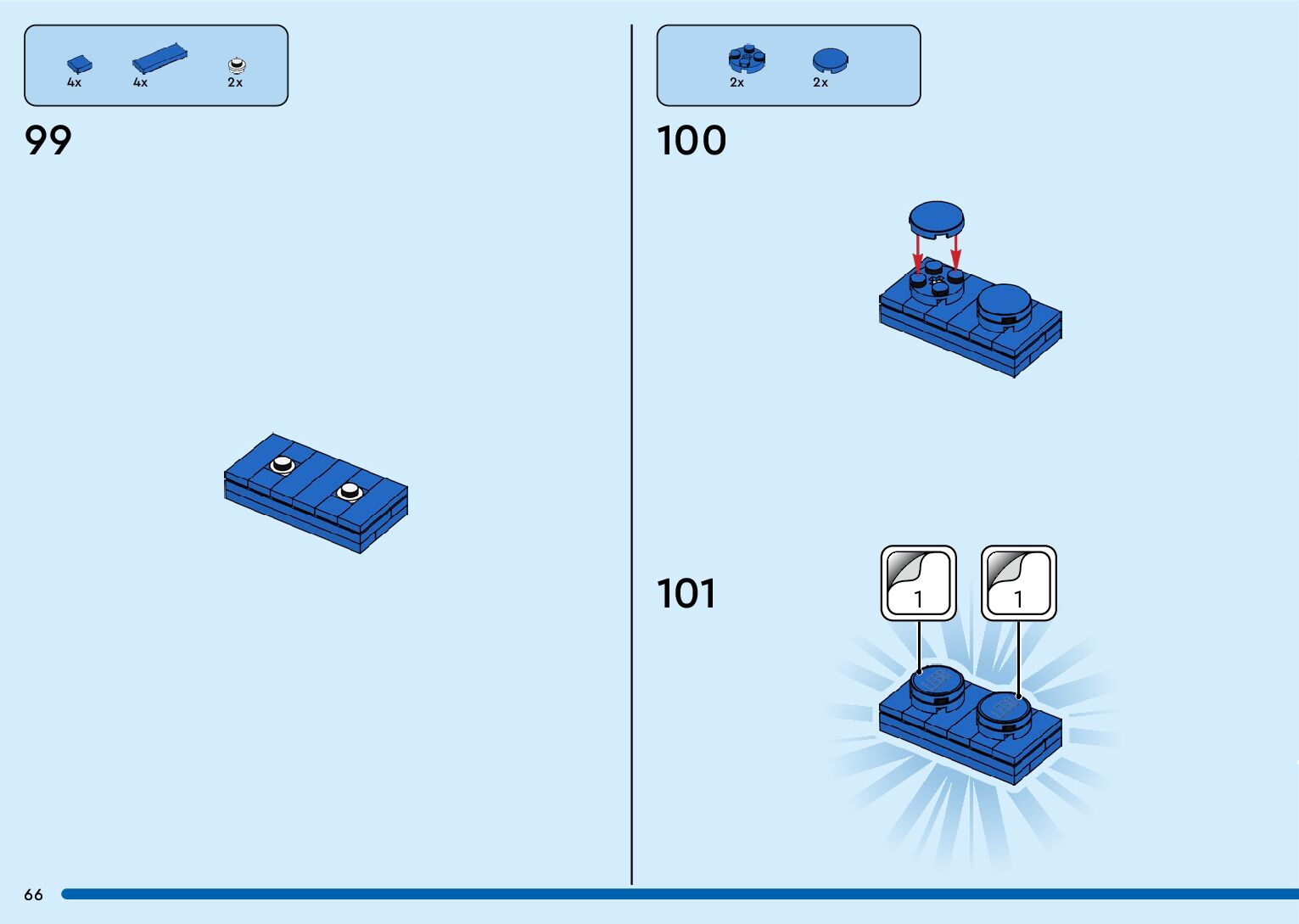 4x 4x 2x

99

2x 2x

100

101

1

1

66