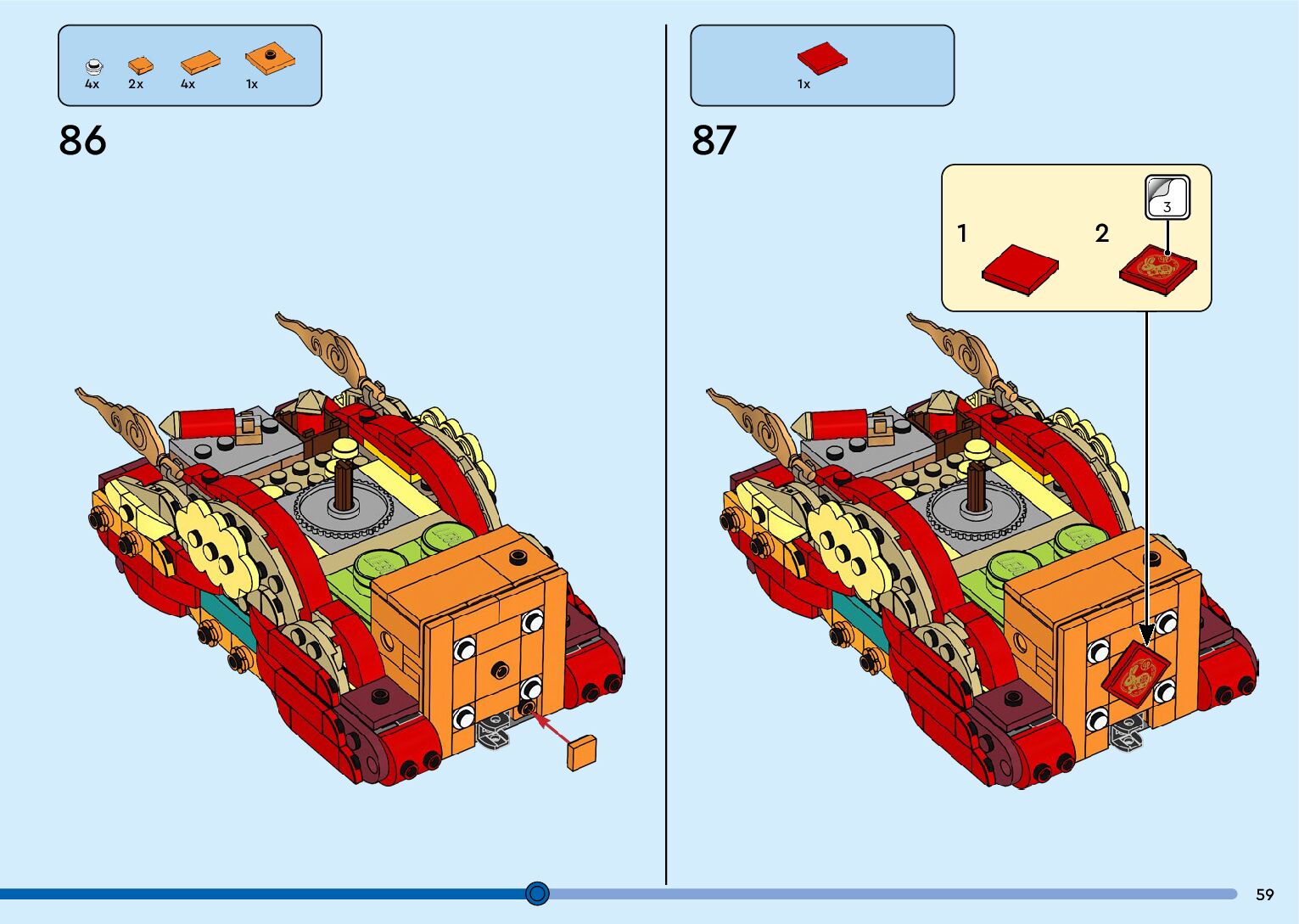 4x 2x 4x 1x

86

1x

87

1

2

3

59