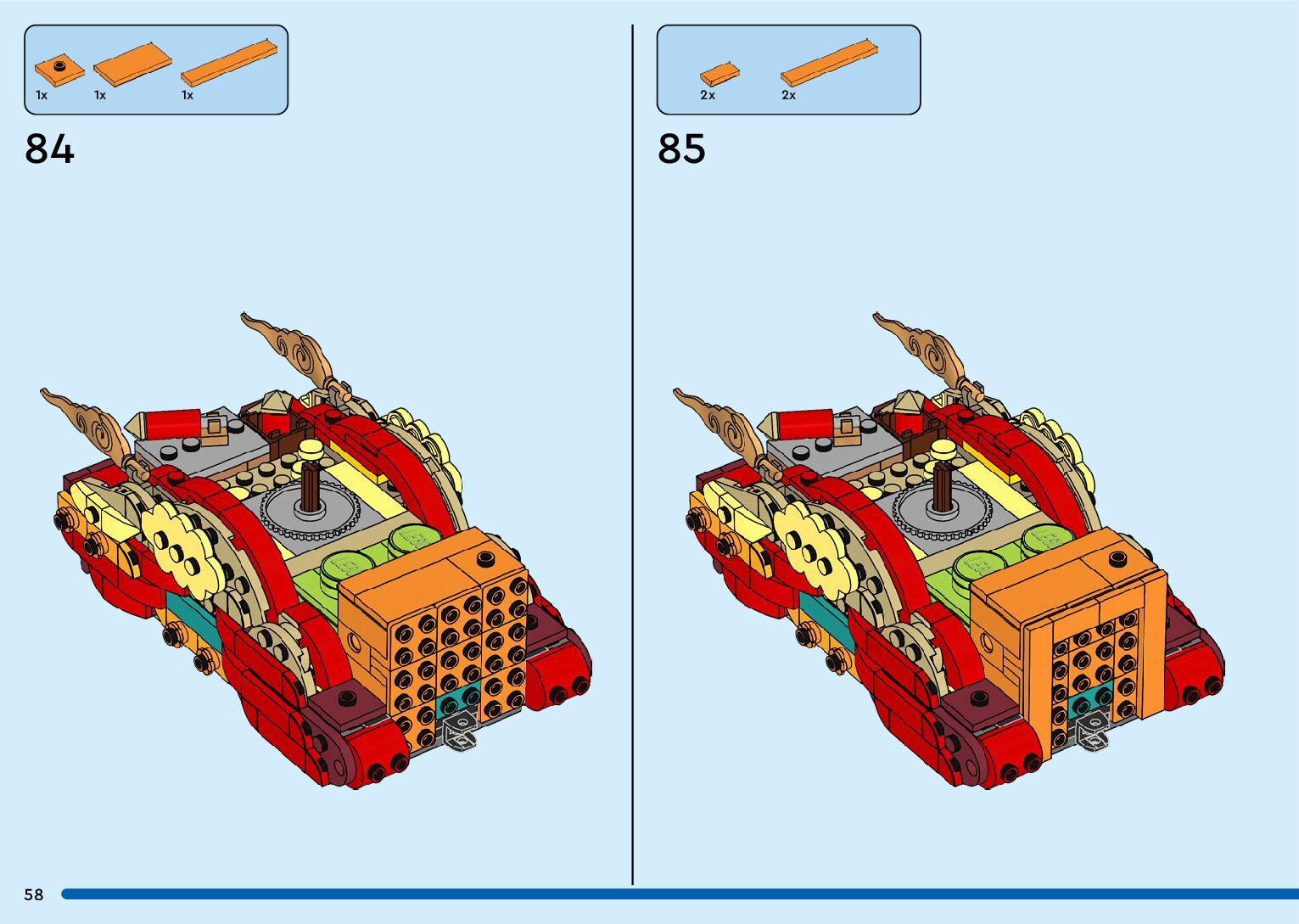 1x 1x 1x

84

2x 2x

85

58