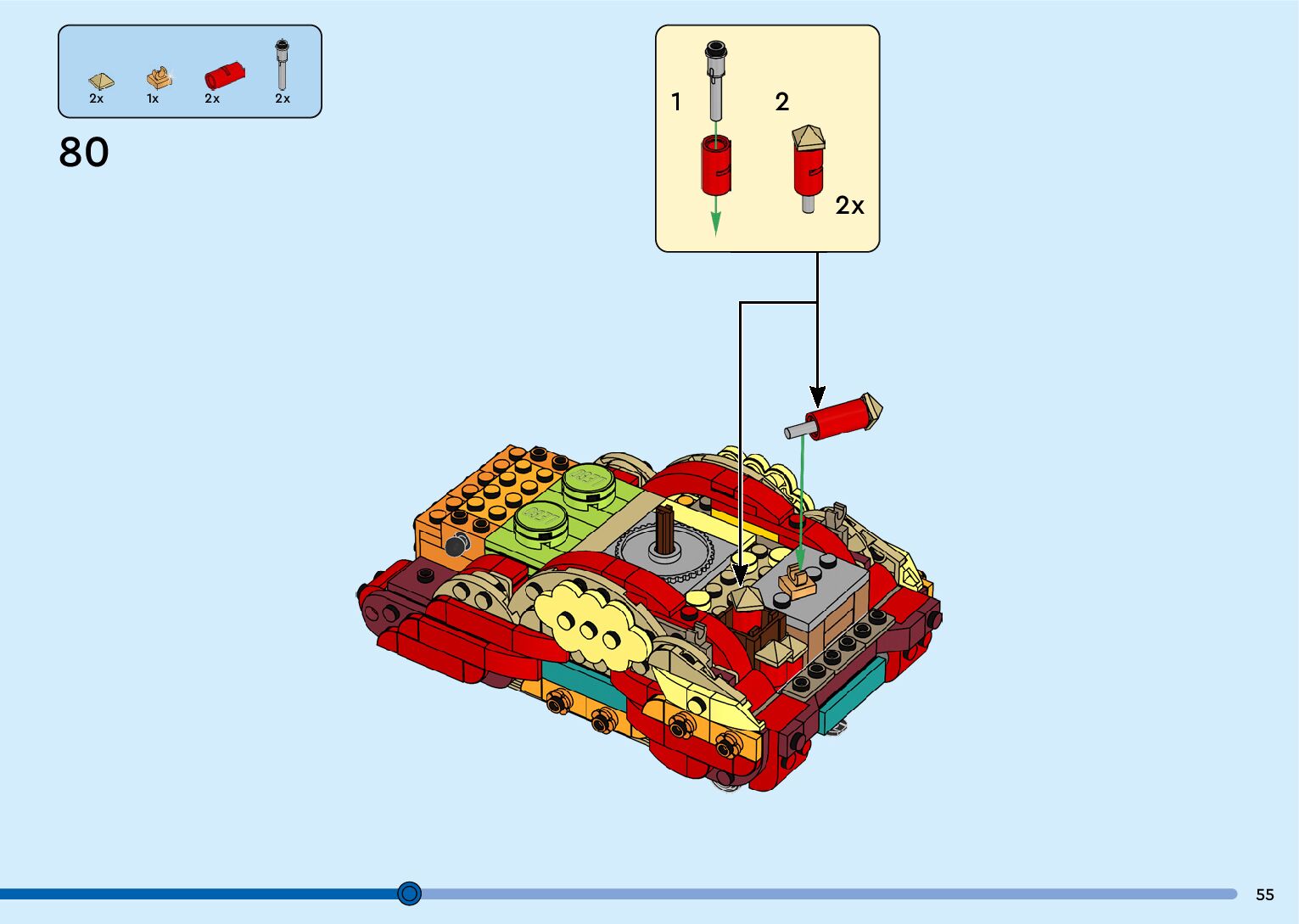 2x 1x 2x 2x

80

1 2

2x

55