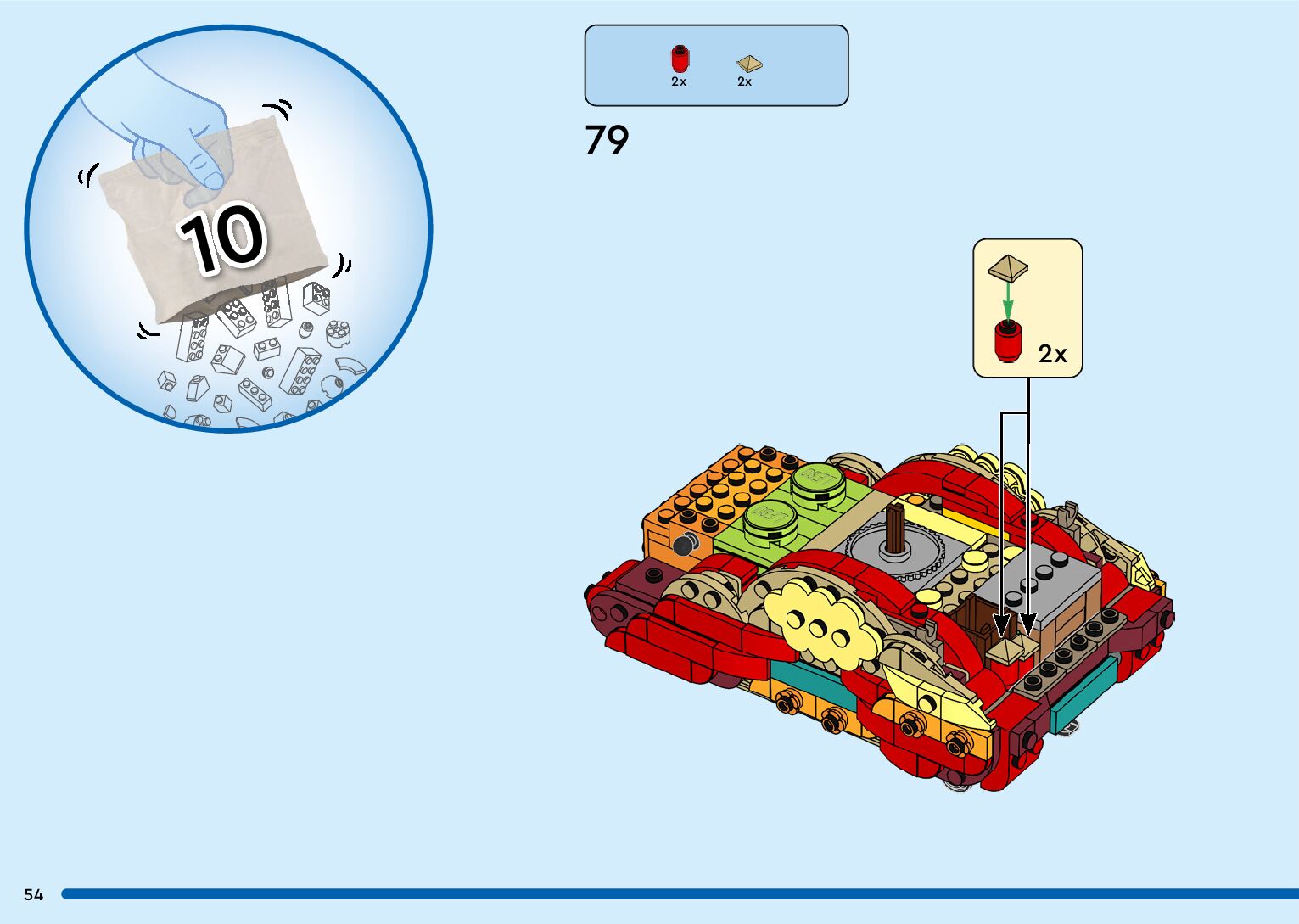 10

2x 2x

79

2x

54