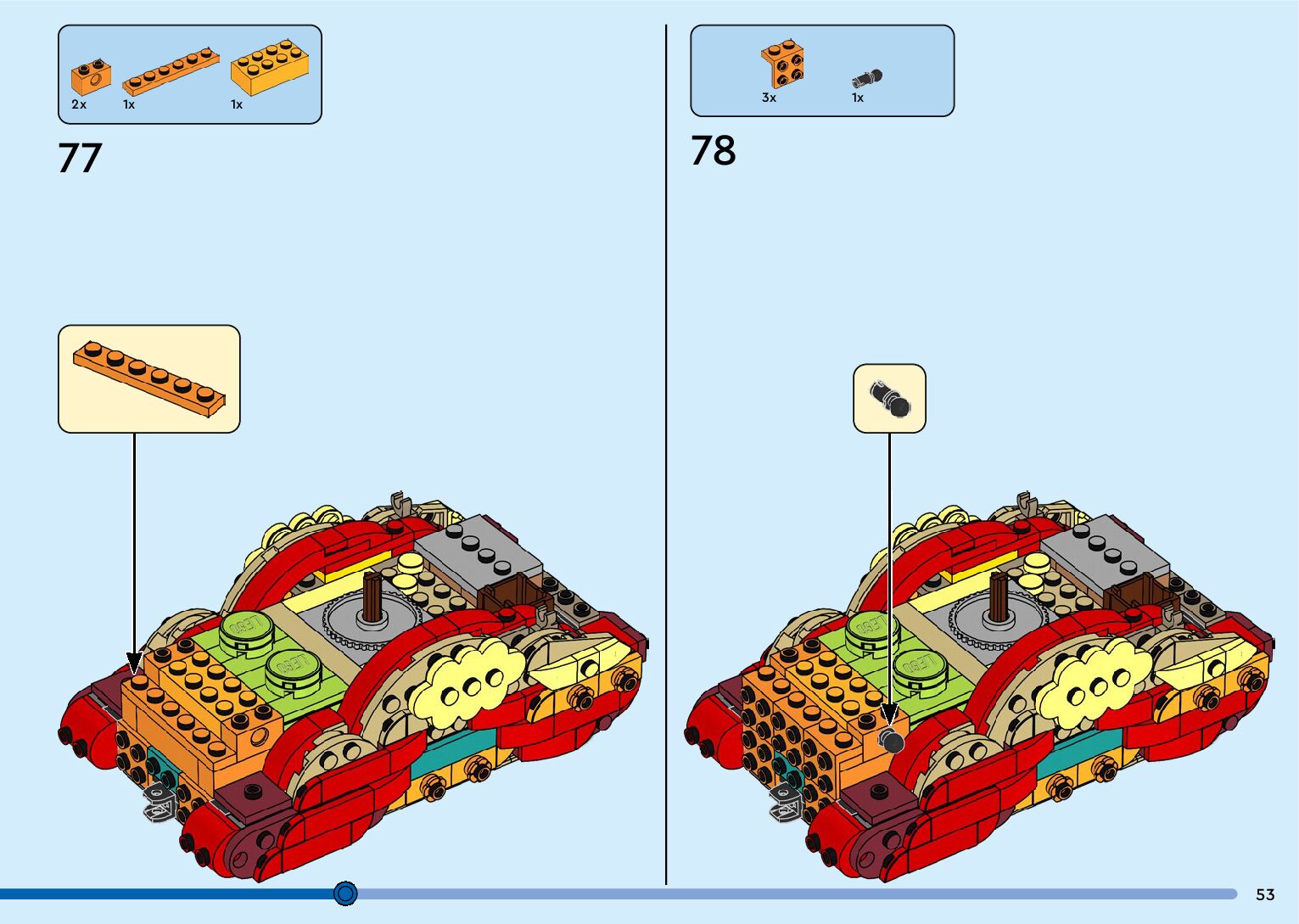 2x 1x 1x

77

3x 1x

78

53