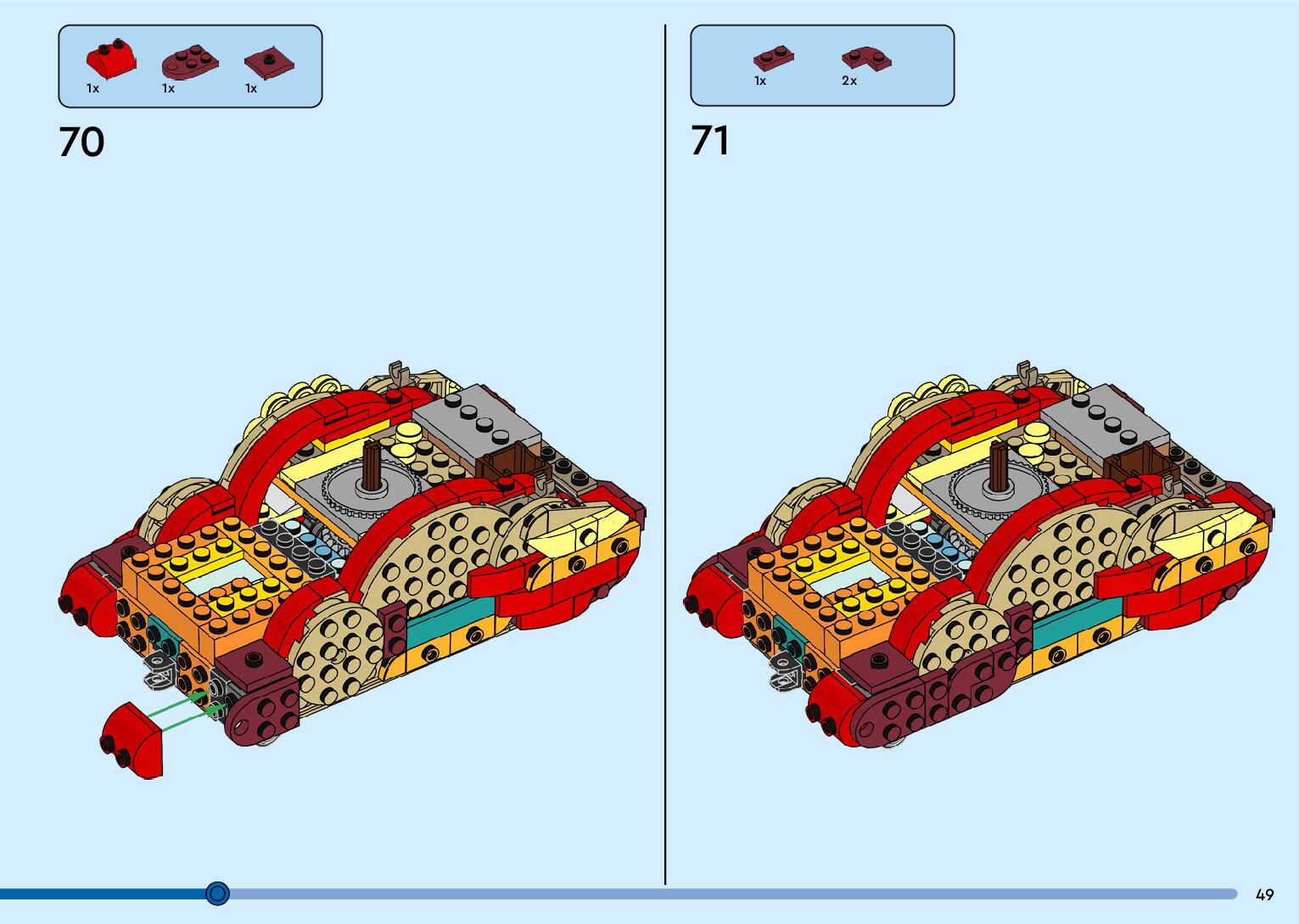 1x 1x 1x

70

1x 2x

71

49