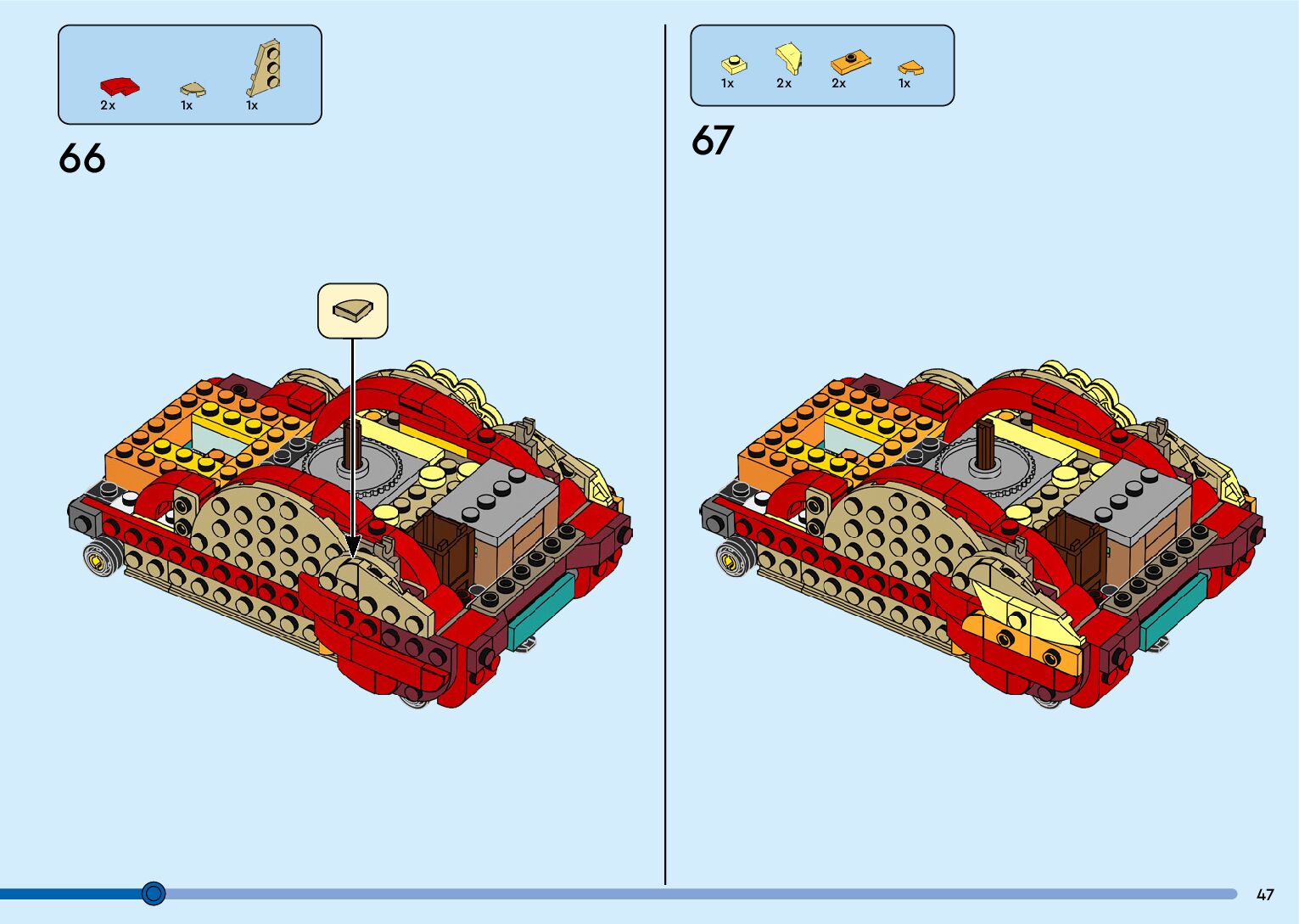 2x 1x 1x

66

1x 2x 2x 1x

67

47