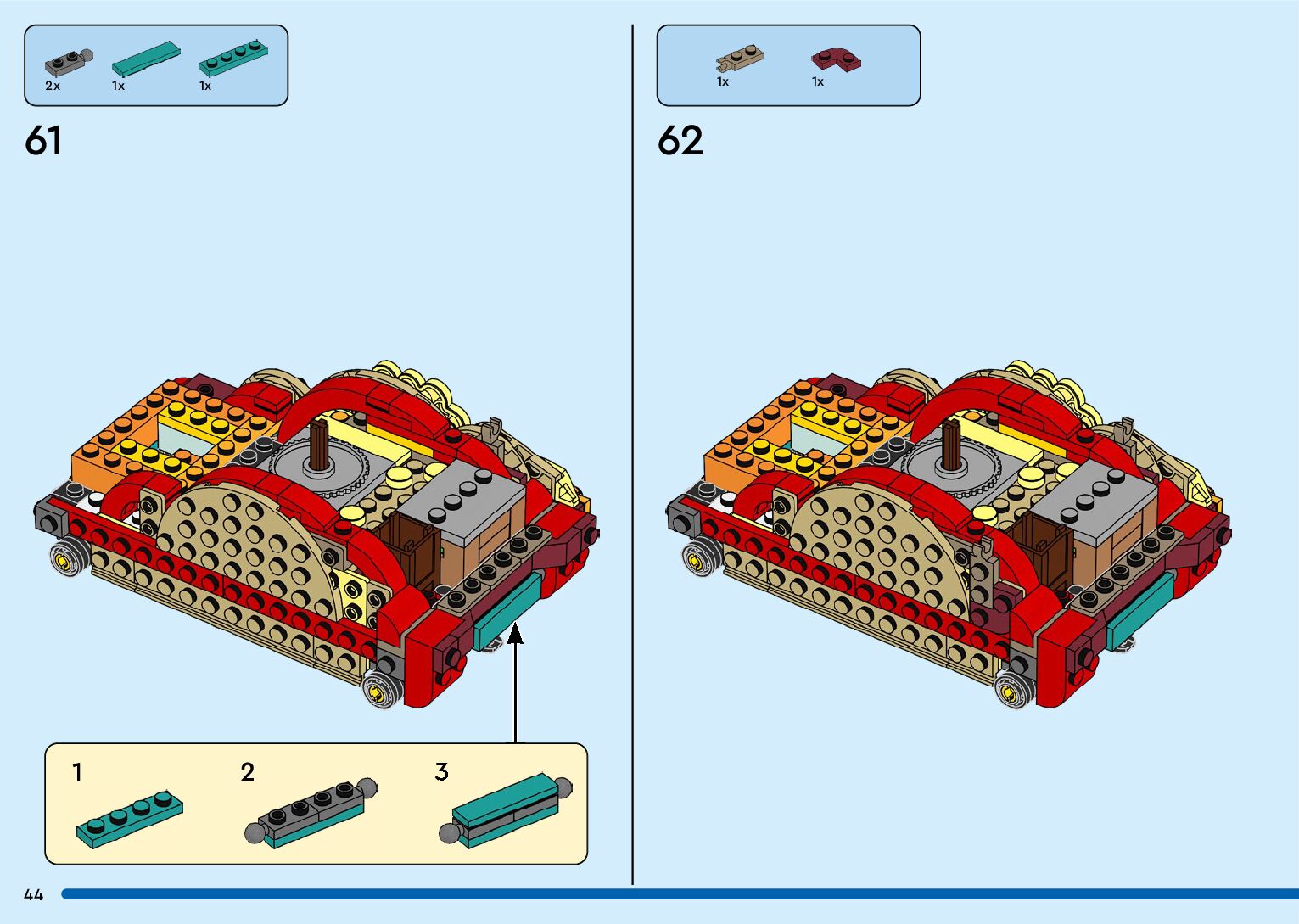 2x 1x 1x

61

1 2 3

1x 1x

62

44