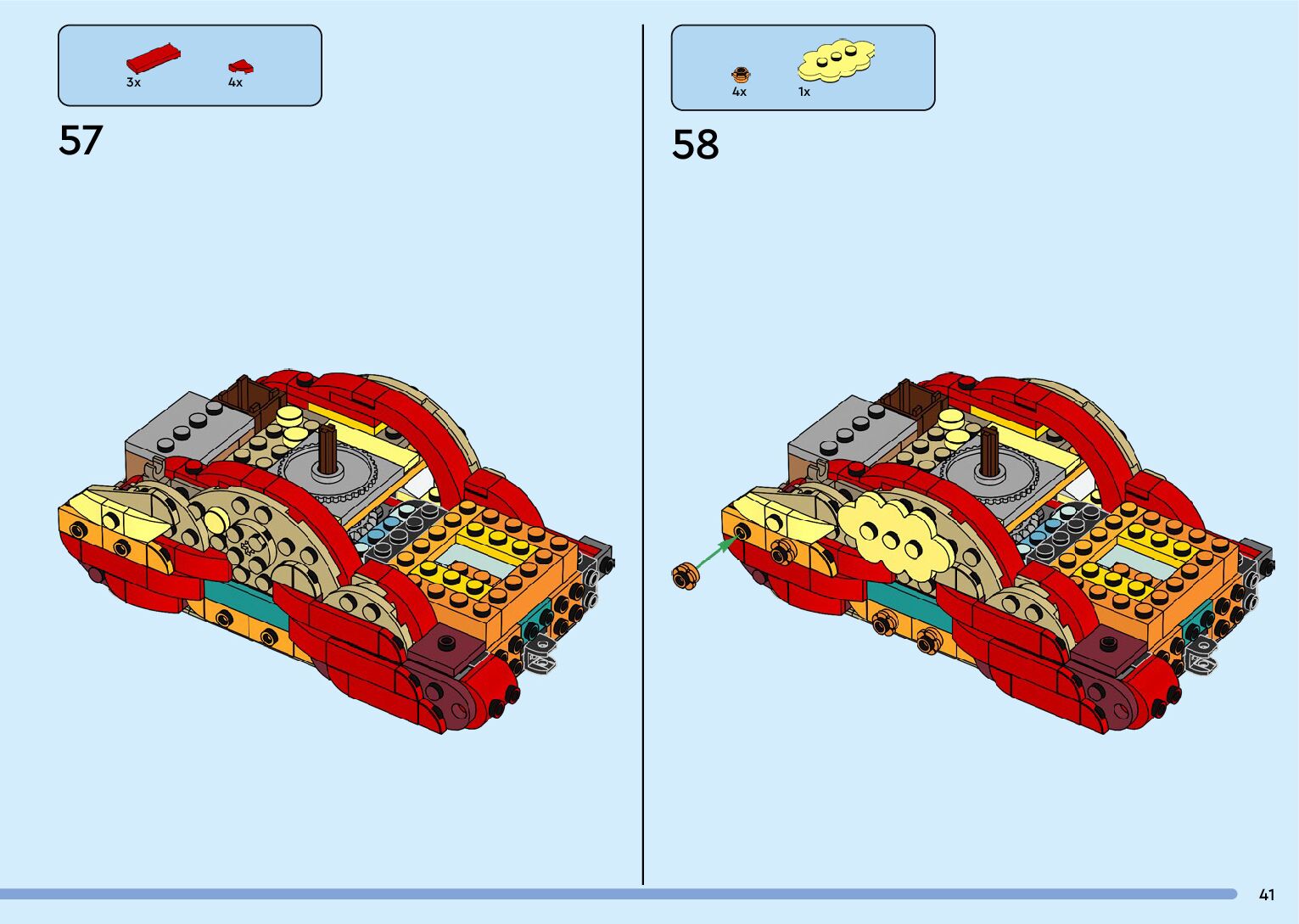 3x 4x

57

4x 1x

58

41