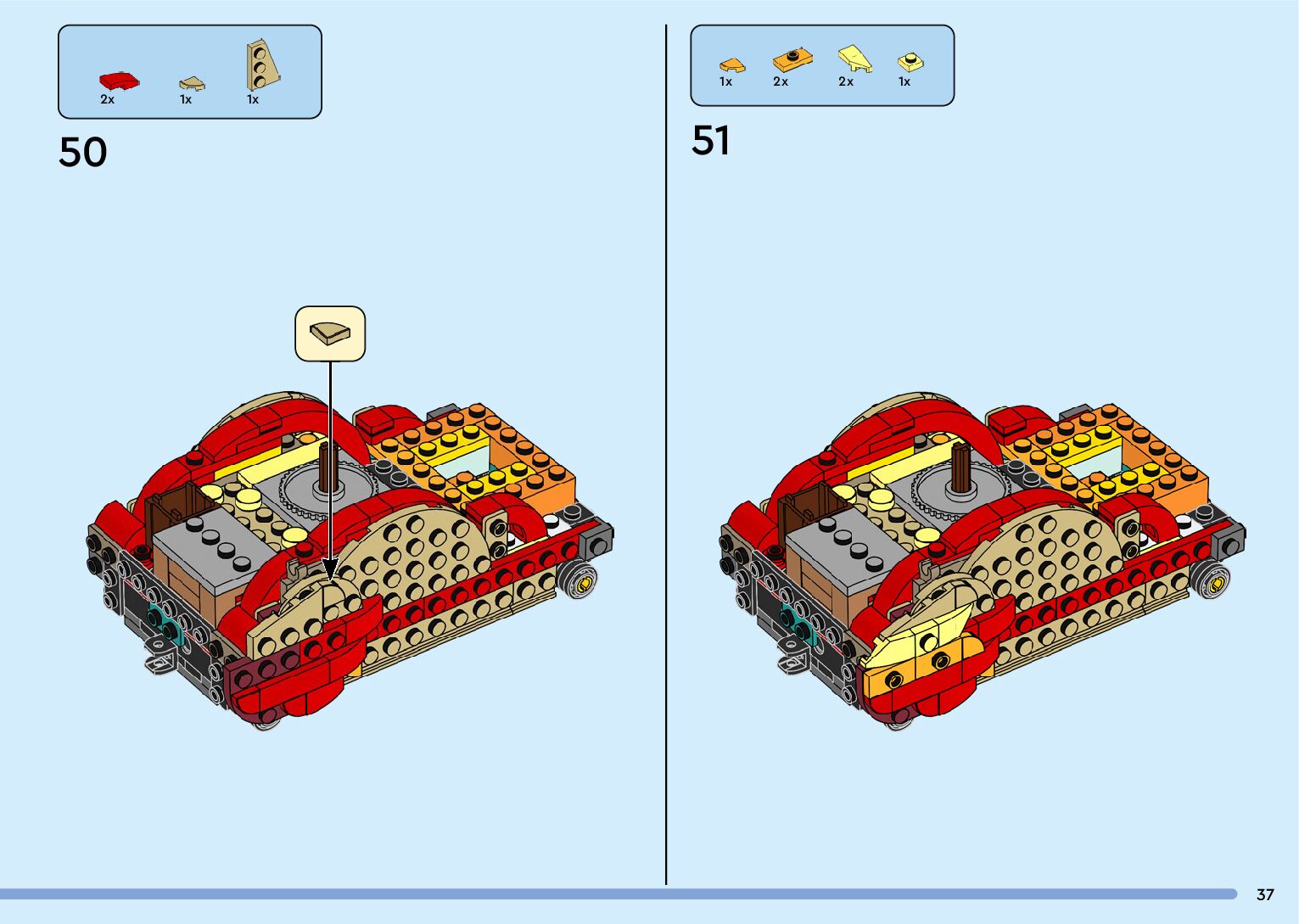 2x 1x 1x

50

1x 2x 2x 1x

51

37