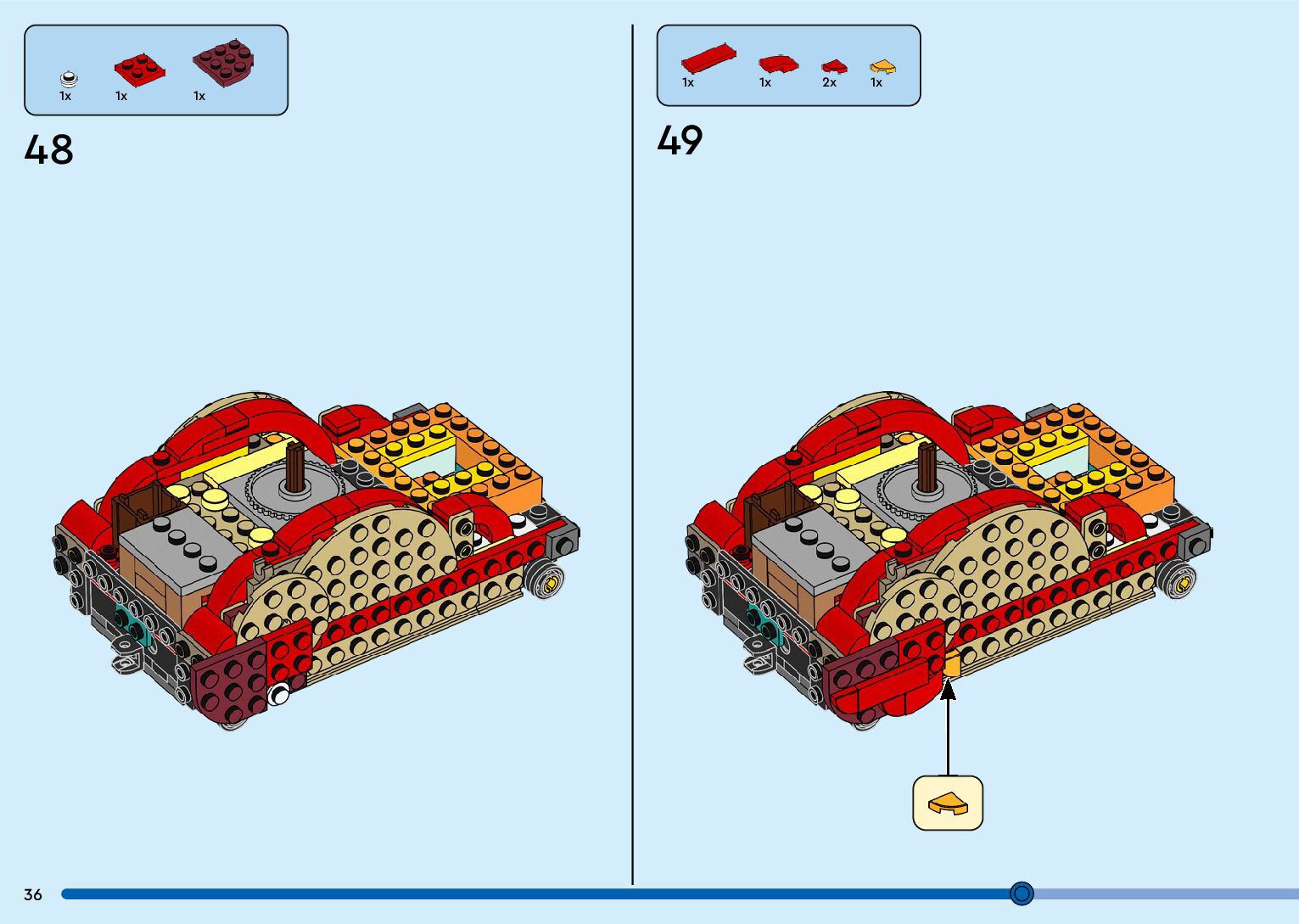 1x 1x 1x

48

1x 1x 2x 1x

49

36