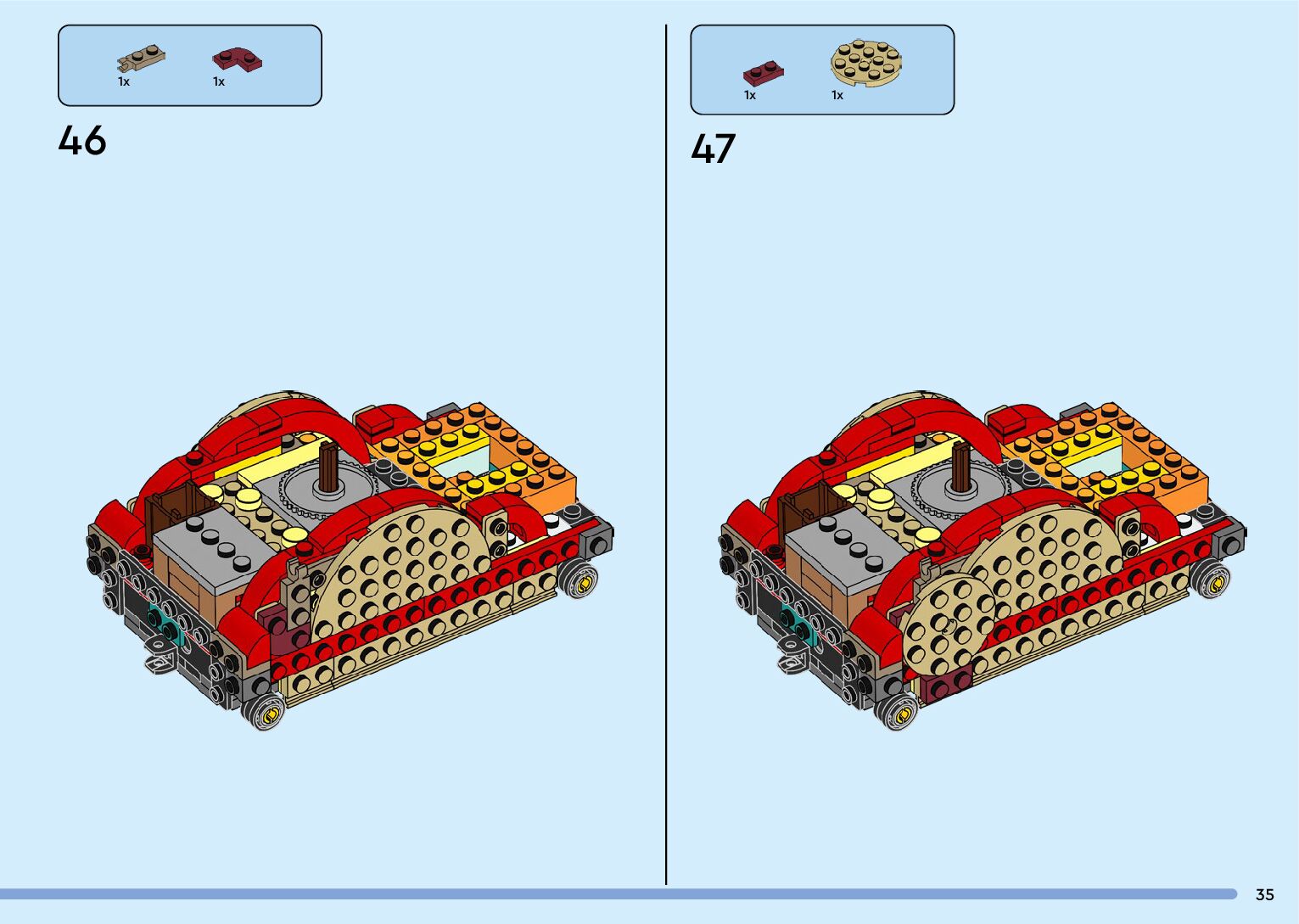 1x 1x

46

1x 1x

47

35