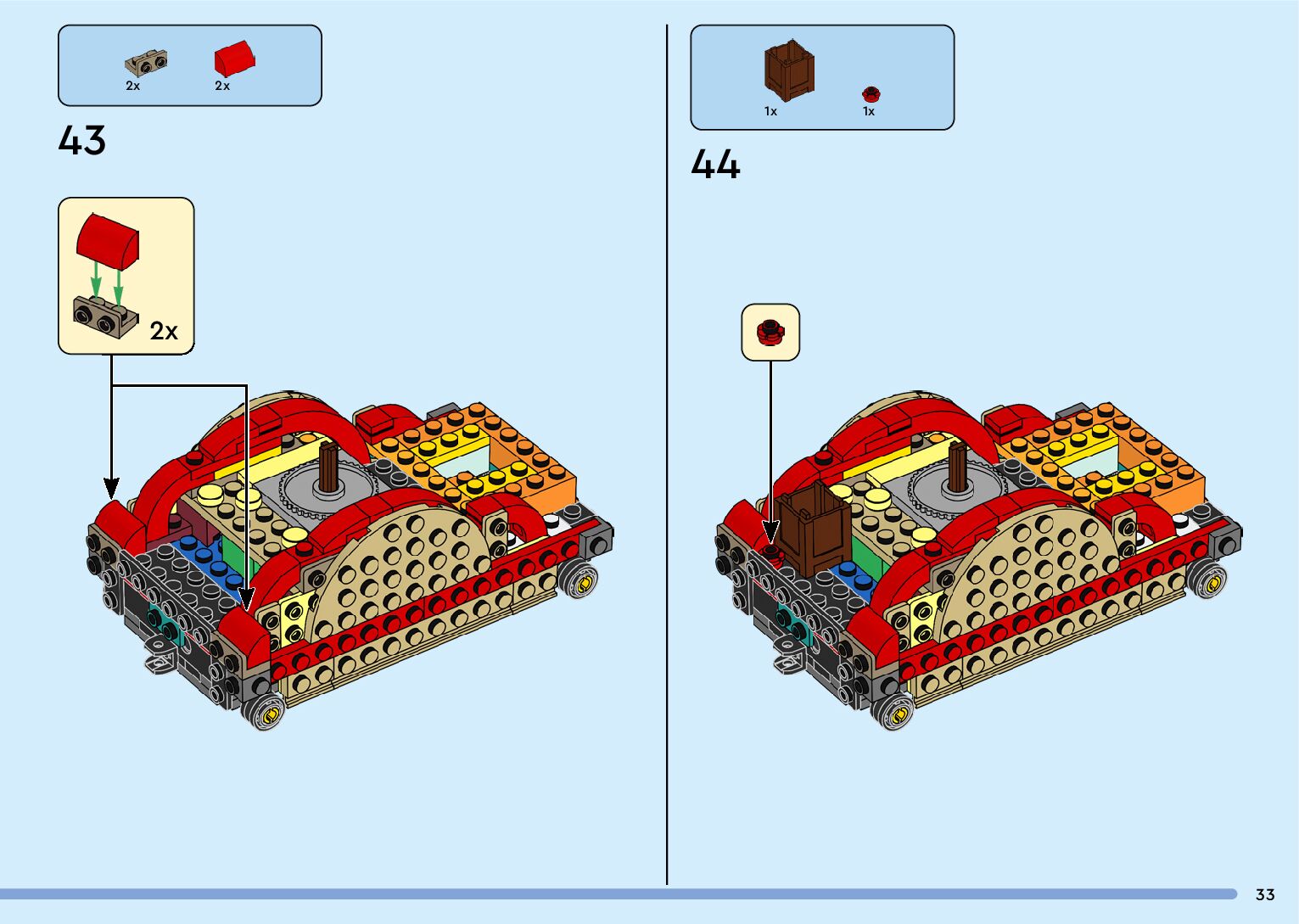 2x 2x

43

2x

1x 1x

44

33