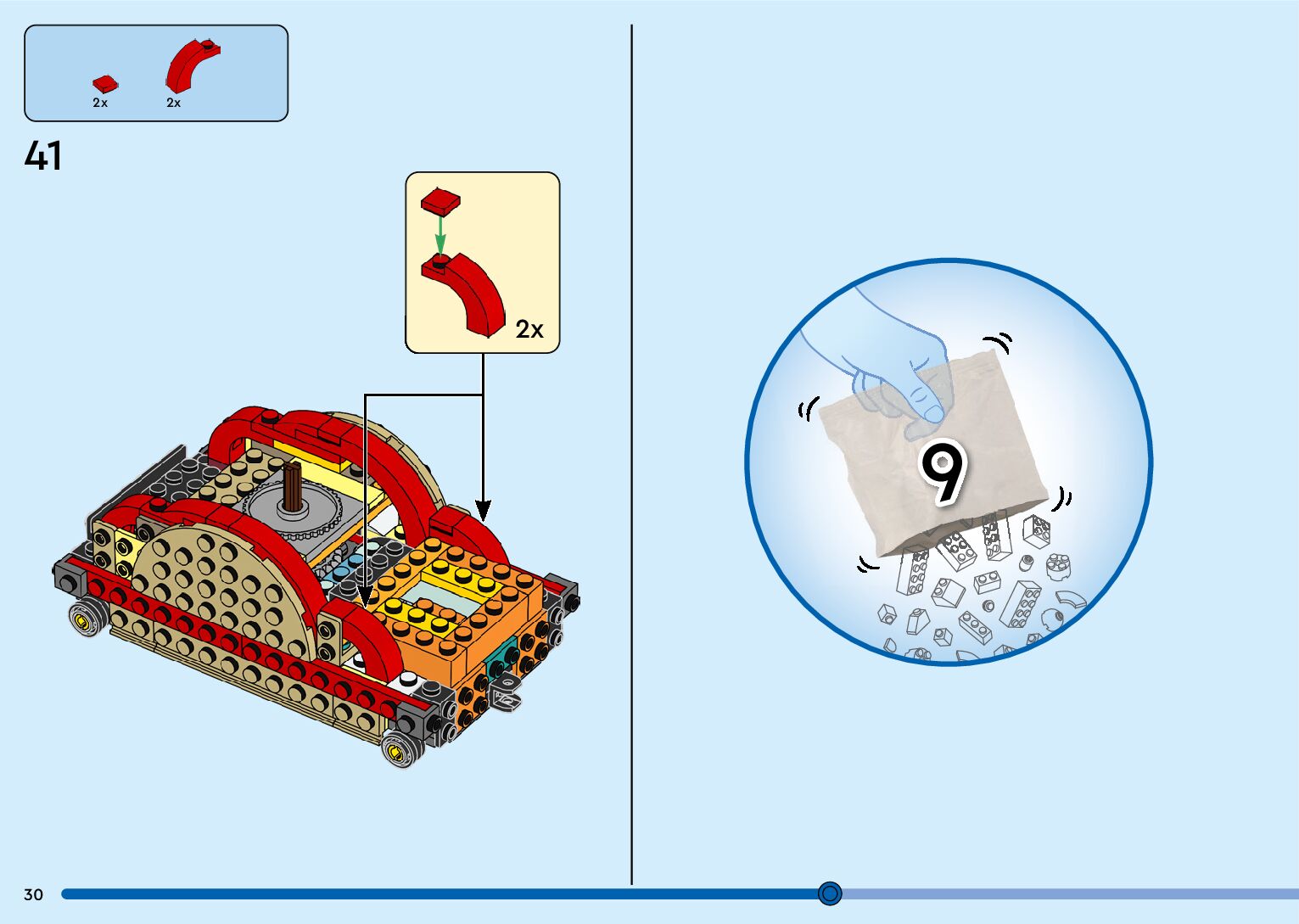 2x 2x

41

2x

9

30