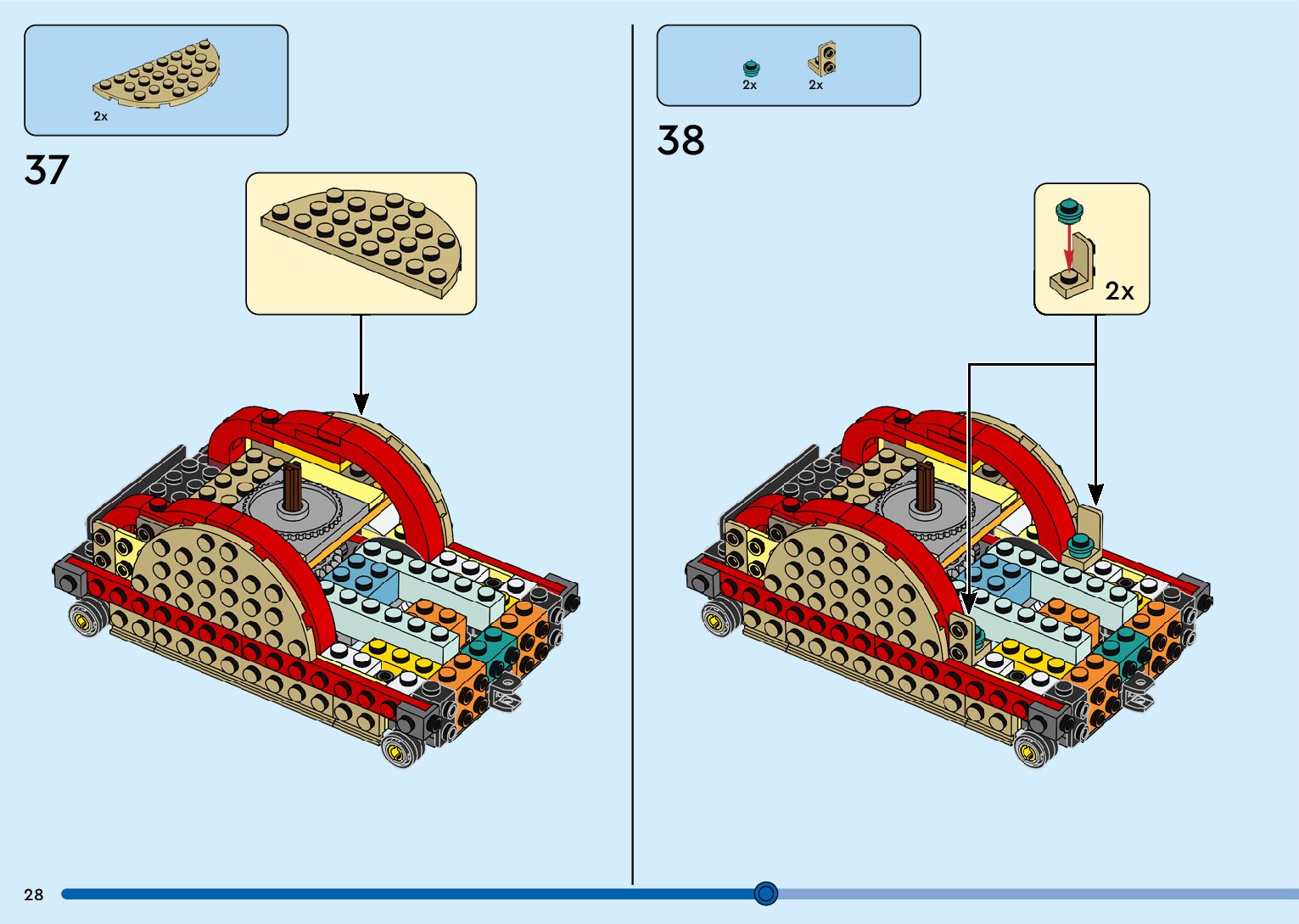 2x

37

2x

2x

38

2x

28