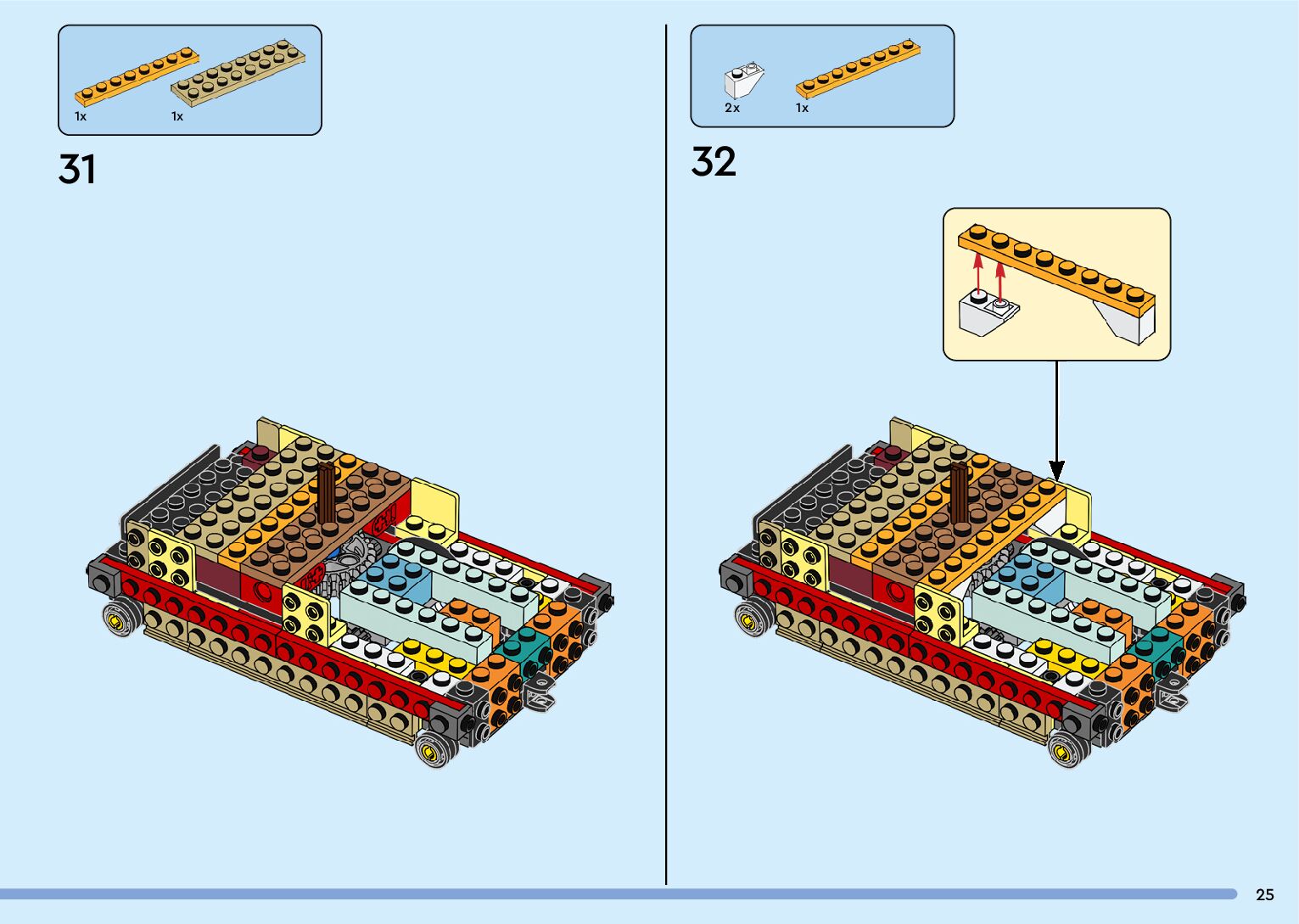 1x 1x

31

2x 1x

32

25