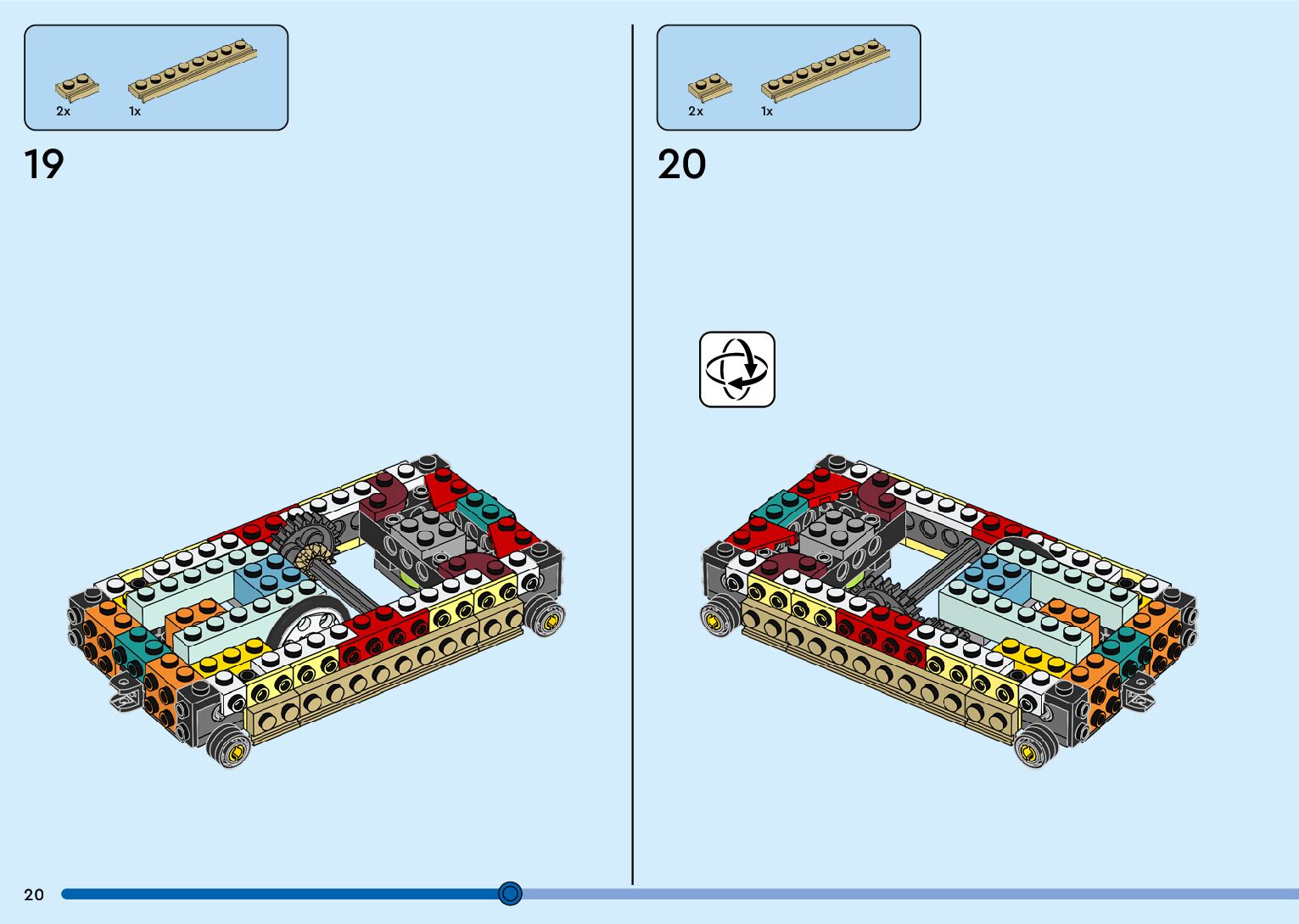 2x 1x

19

2x 1x

20

20