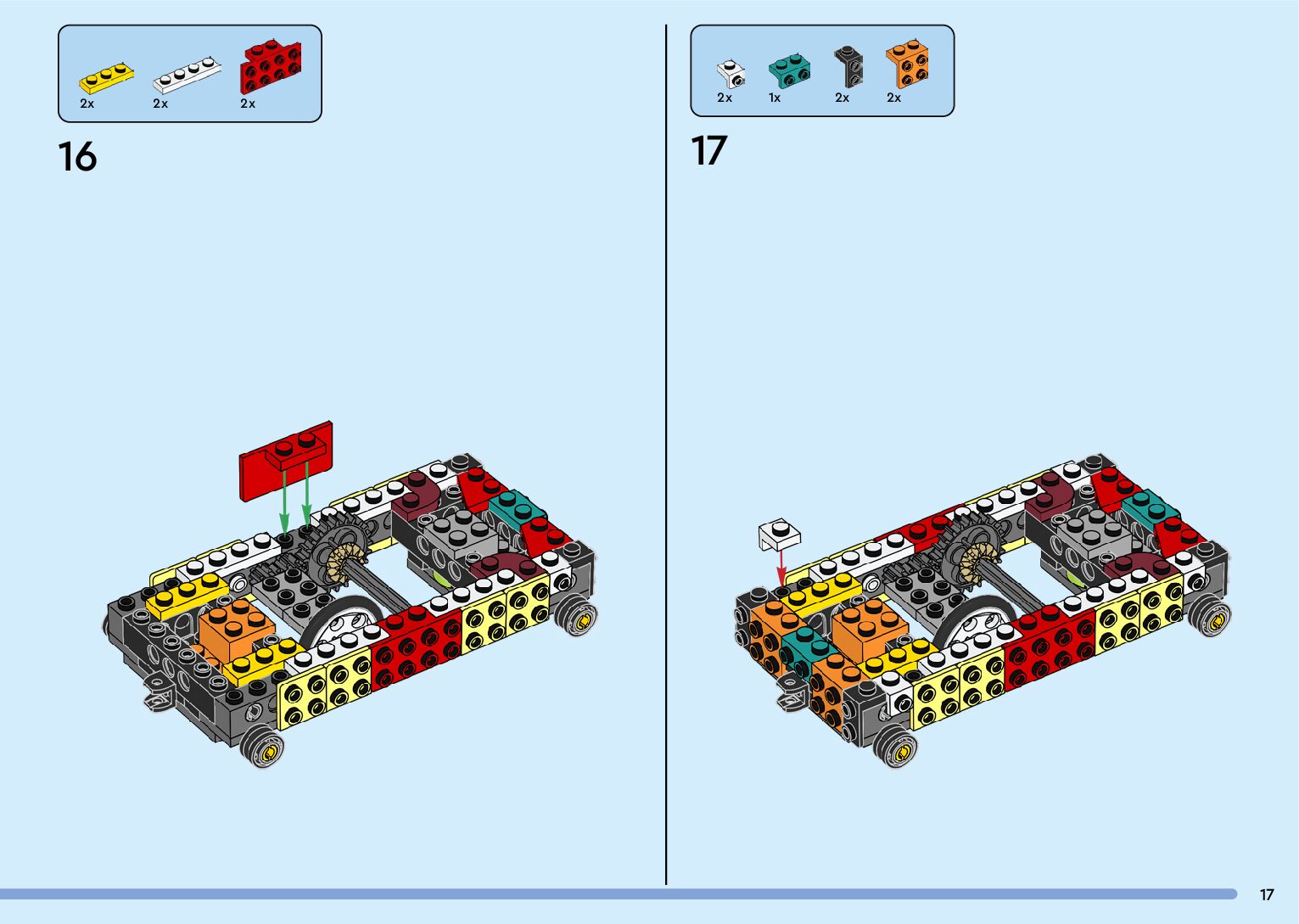 2x 2x 2x

16

2x 1x 2x 2x

17

17