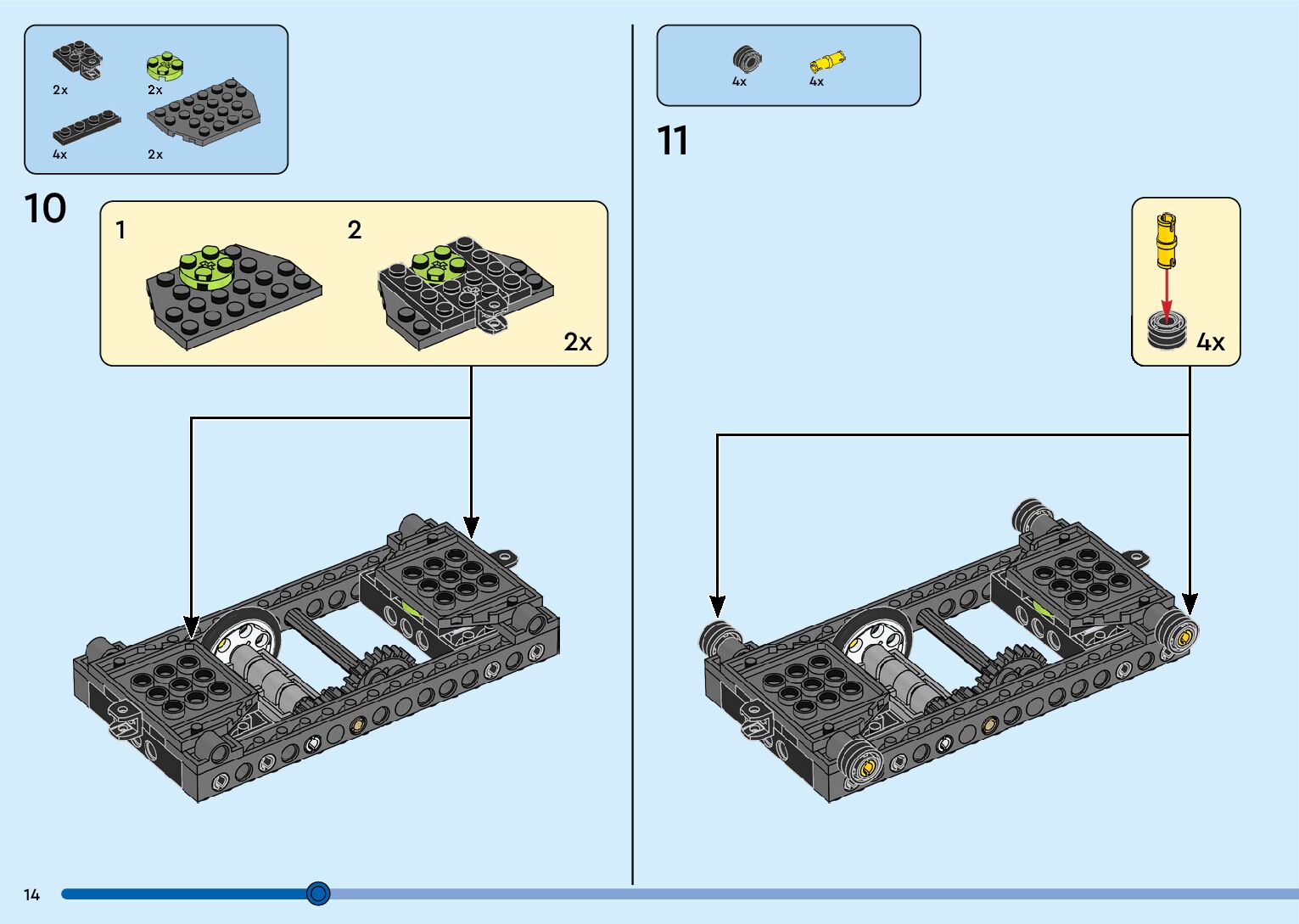 2x
2x
4x
2x

10

1
2
2x

4x
4x

11

4x

14