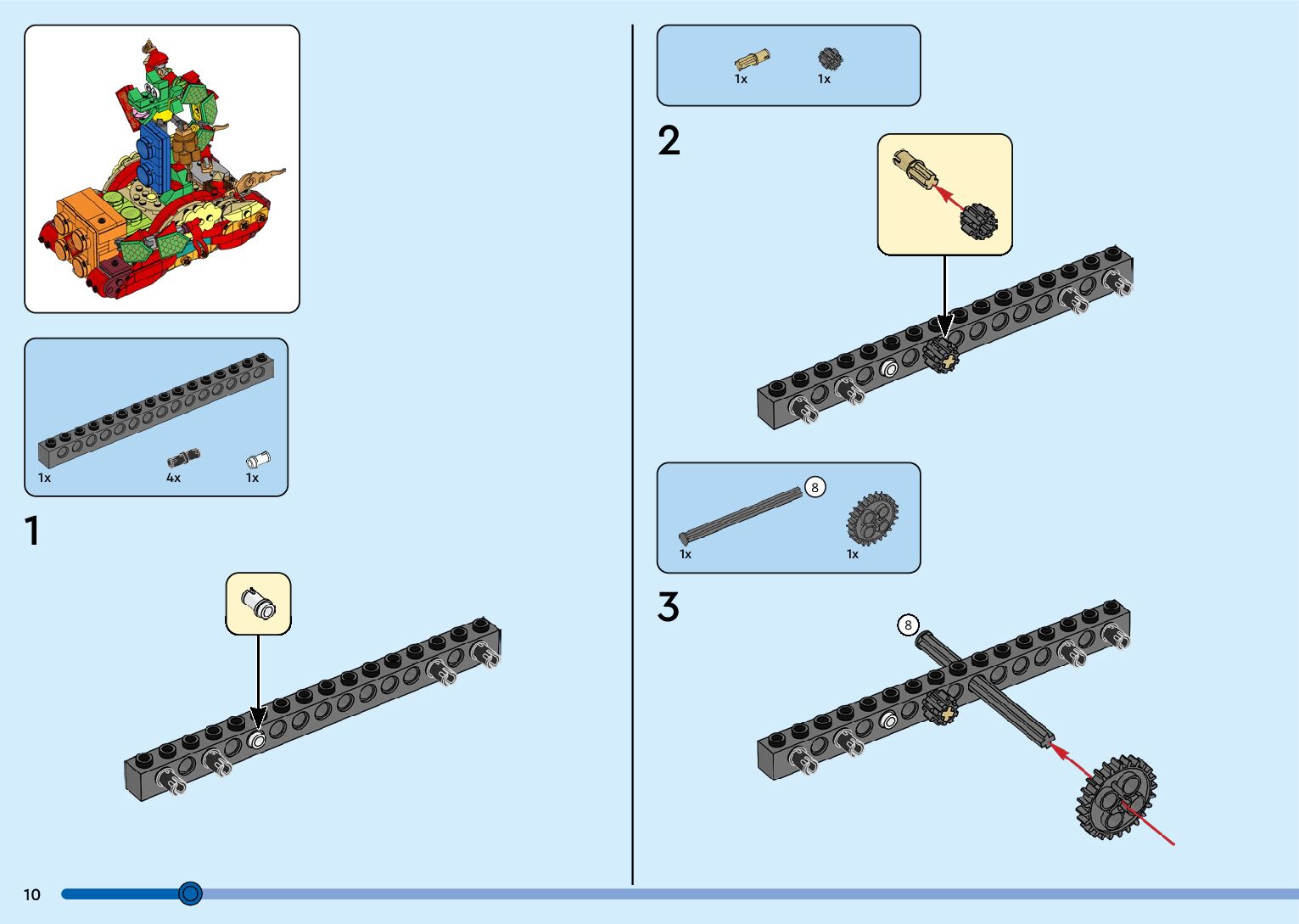 1x 4x 1x

1

1x 1x

2

8

1x 1x

3

8

10