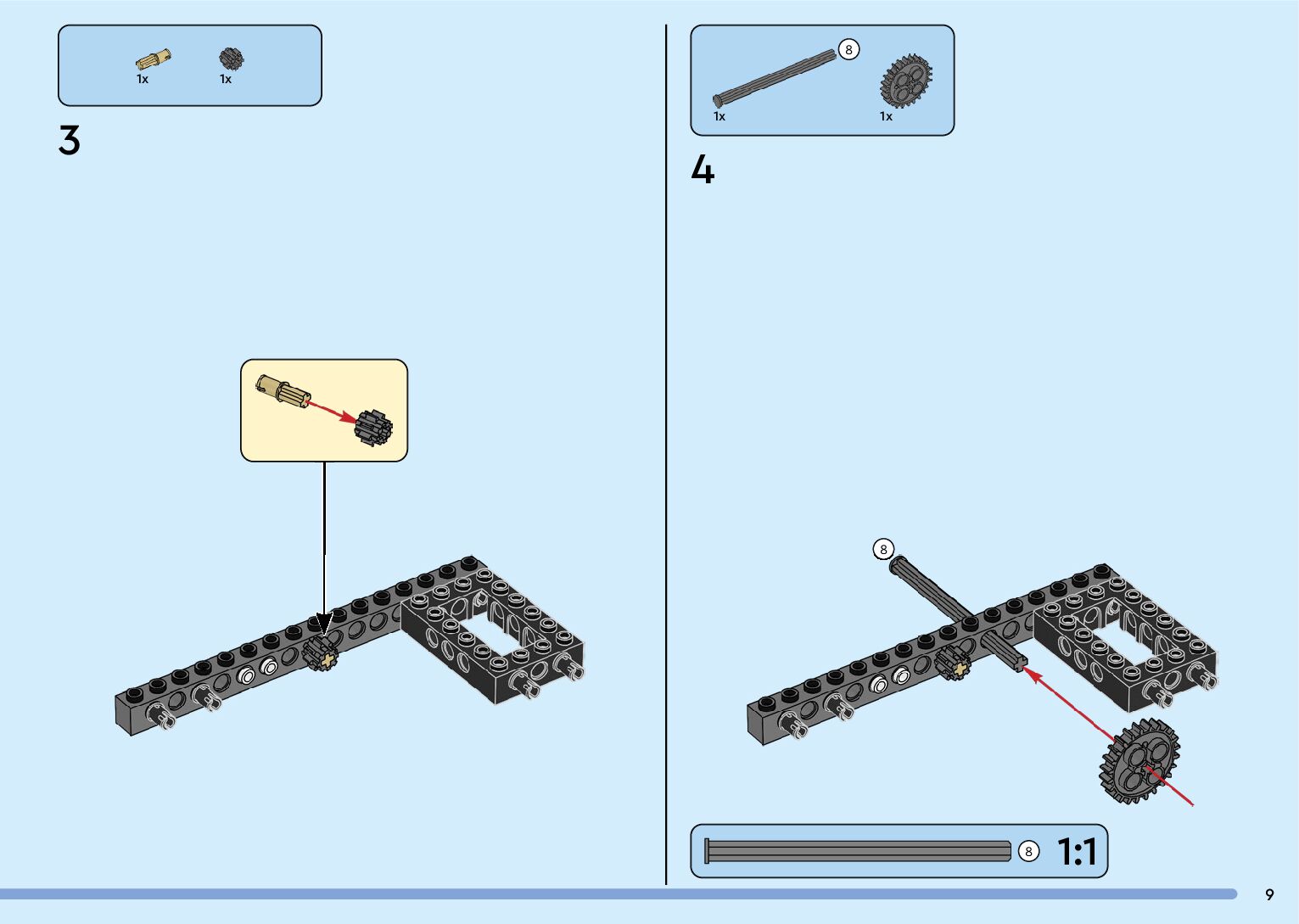 1x 1x

3

8

1x 1x

4

8

8 1:1

9