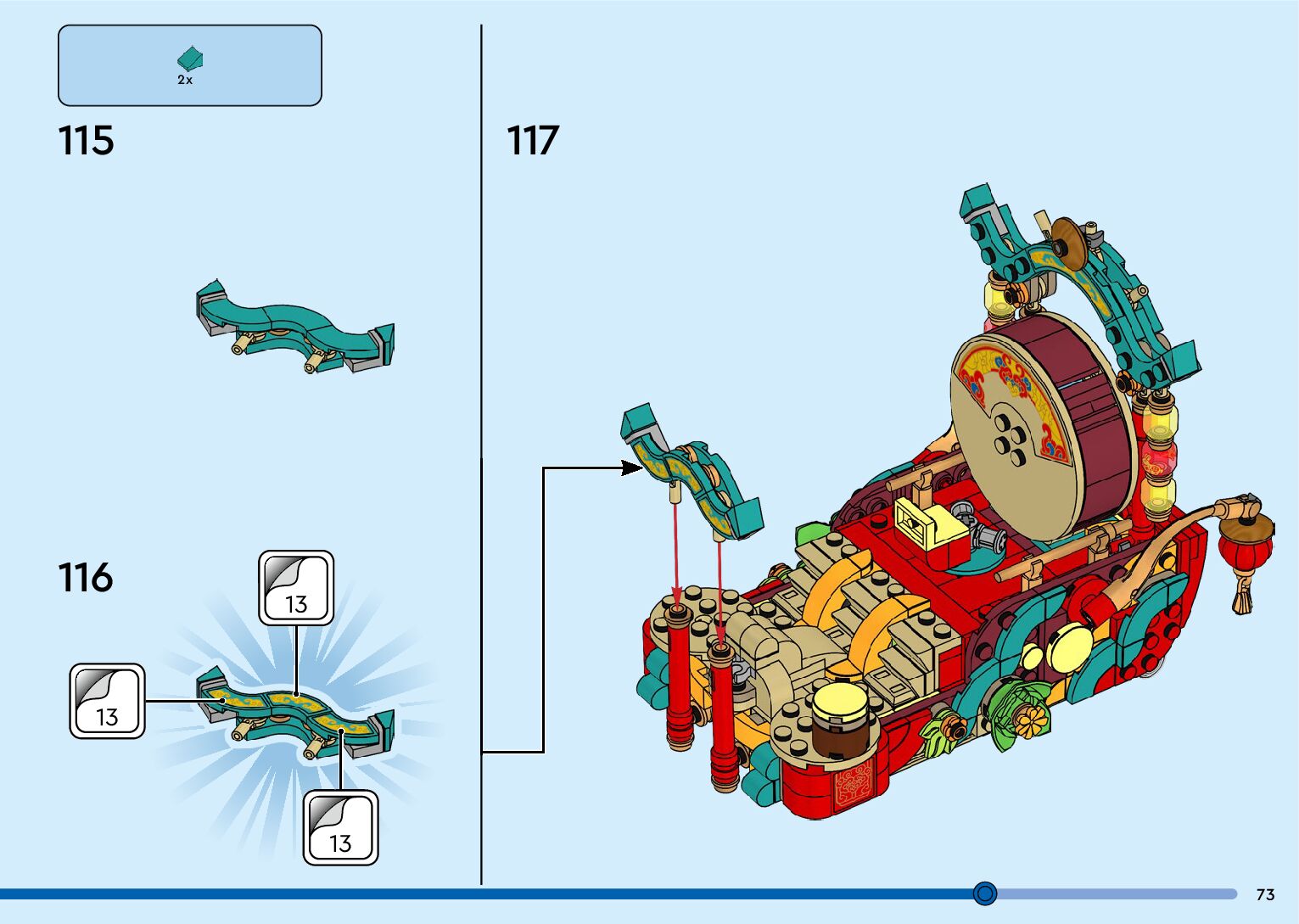 2x

115

116

13

13

13

117

73