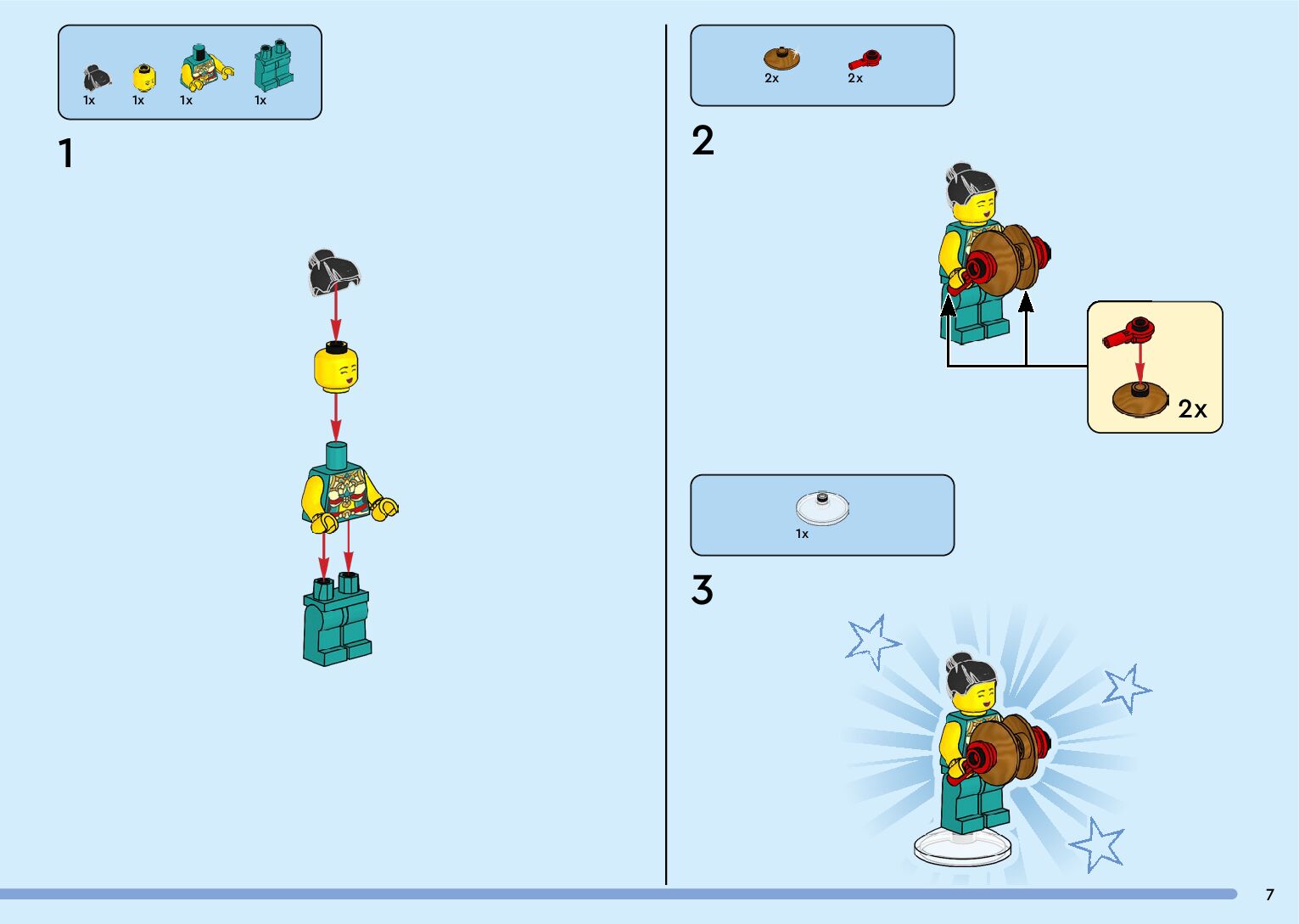 1x 1x 1x 1x

1

2x 2x

2

2x

1x

3

7