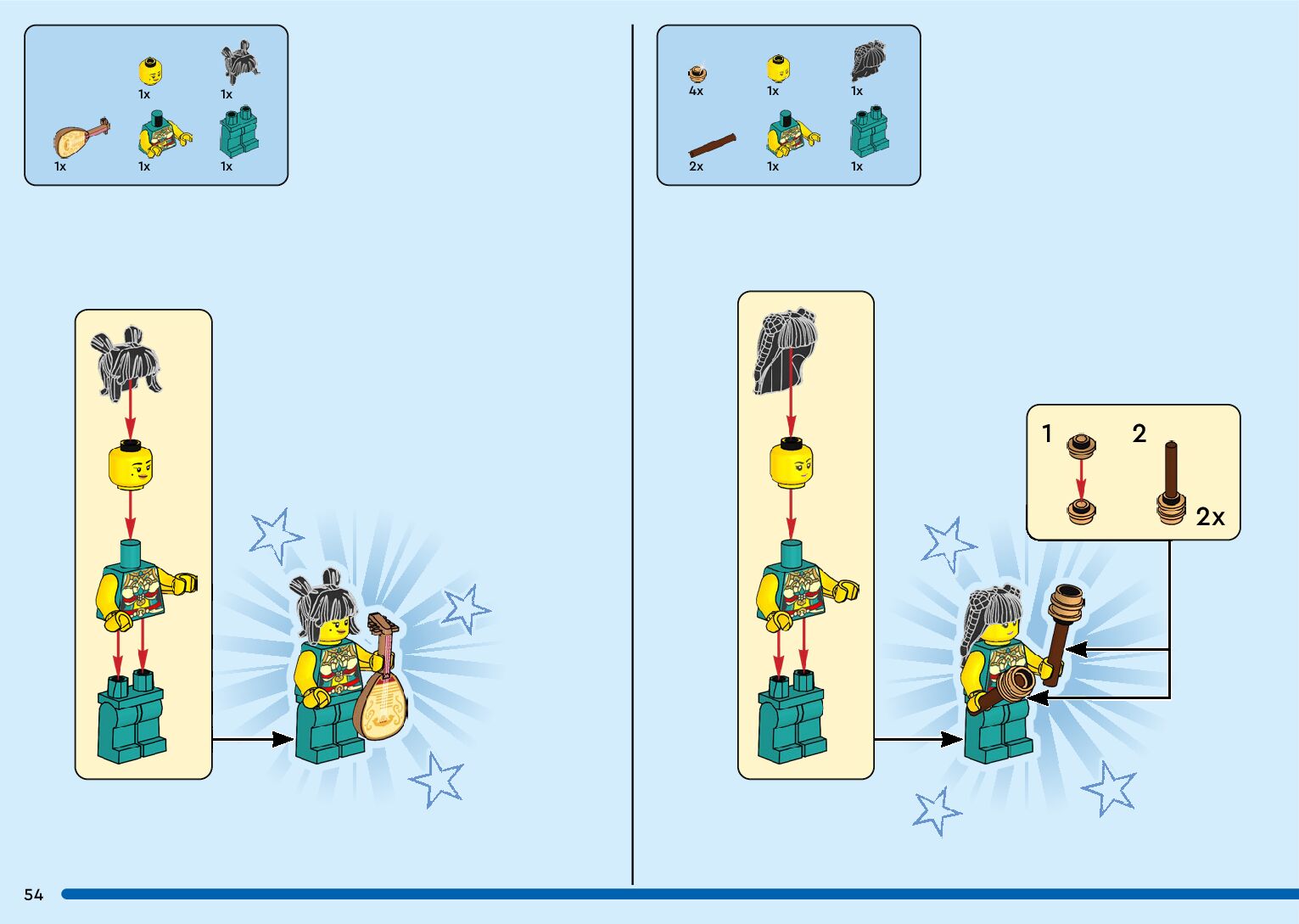 1x
1x
1x
1x
1x

4x
1x
1x
2x
1x
1x

1
2
2x

54