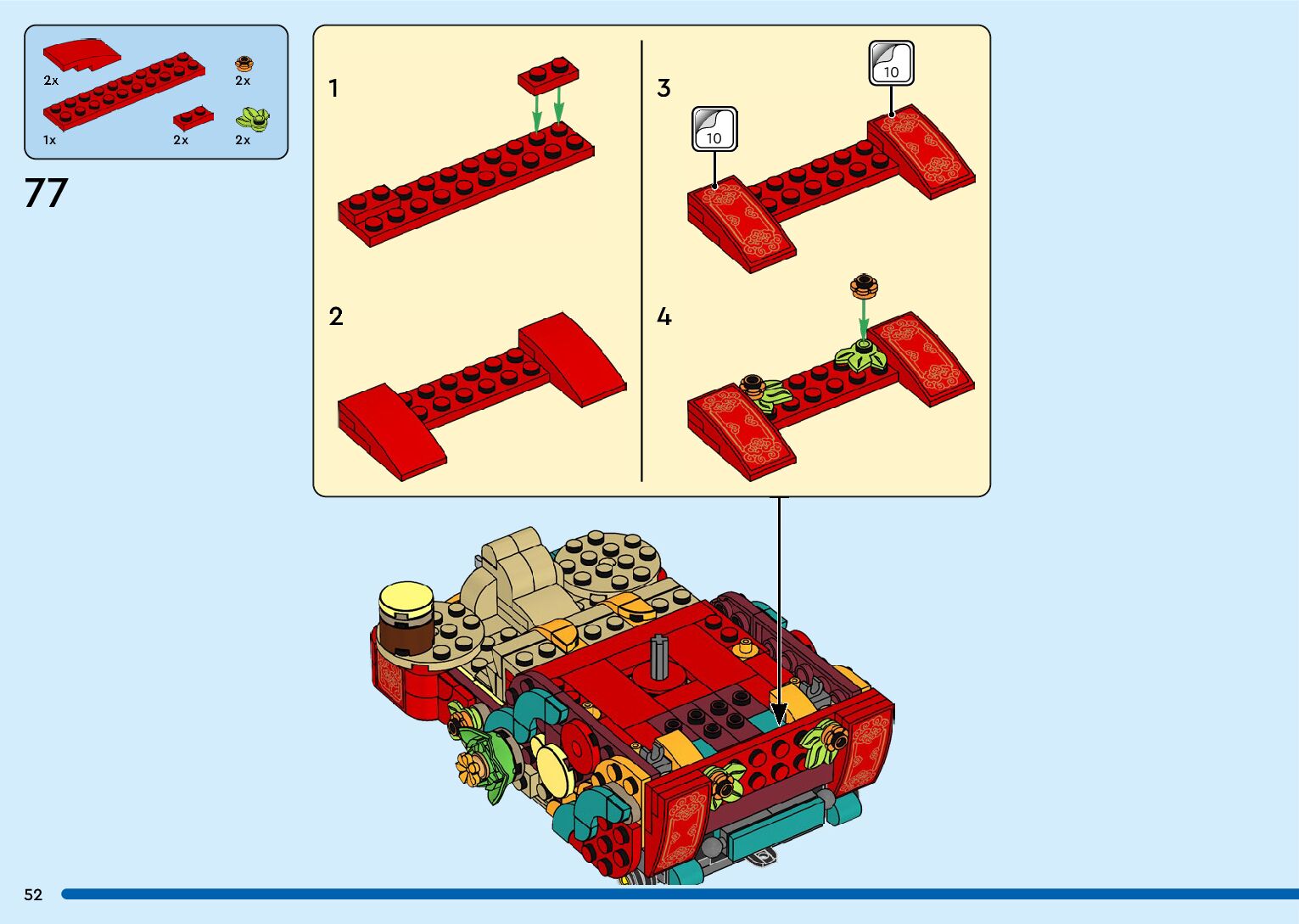 2x
2x
1x
2x
2x

77

1

2

3

10

10

4

52