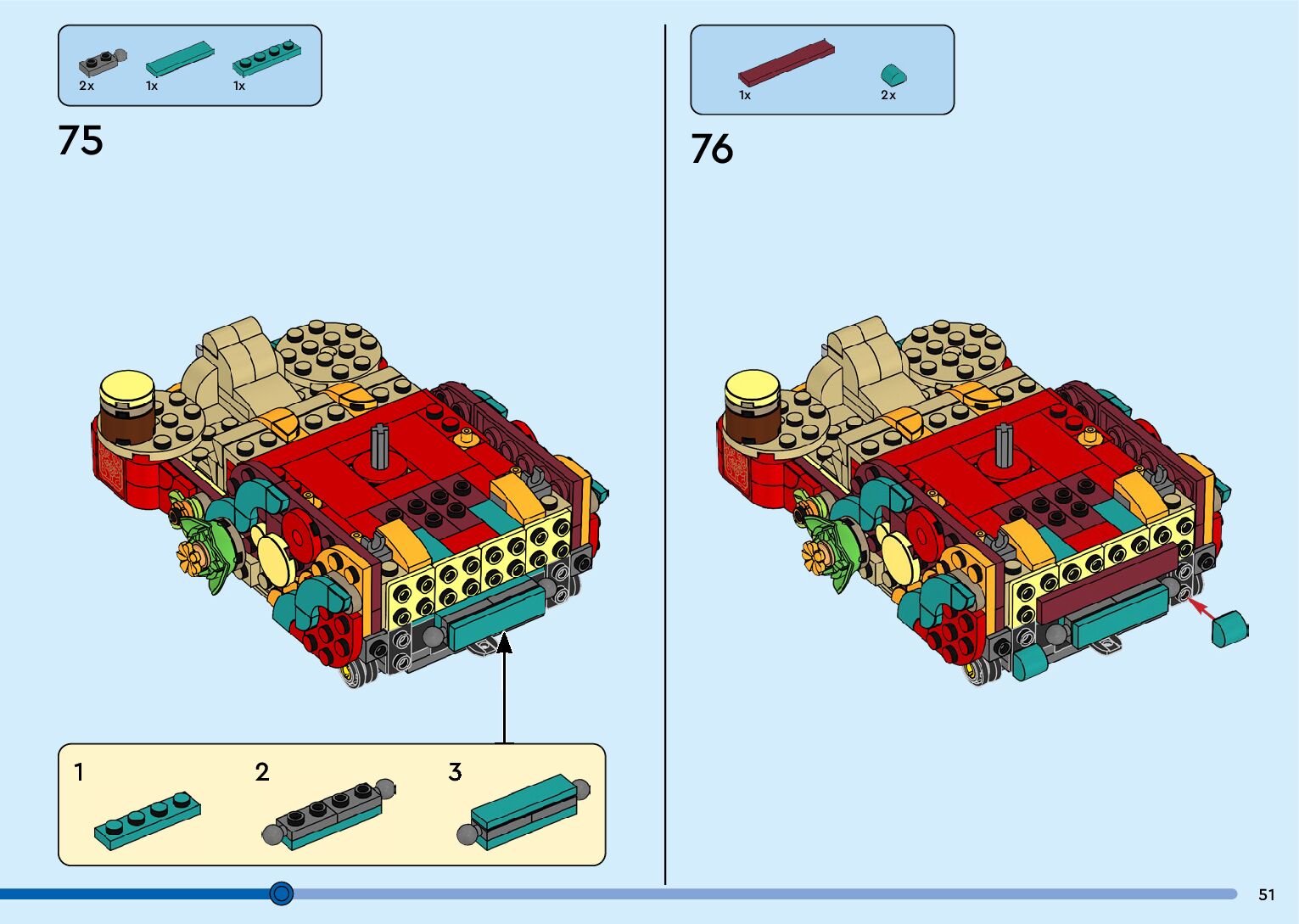 2x 1x 1x

75

1

2

3

1x 2x

76

51