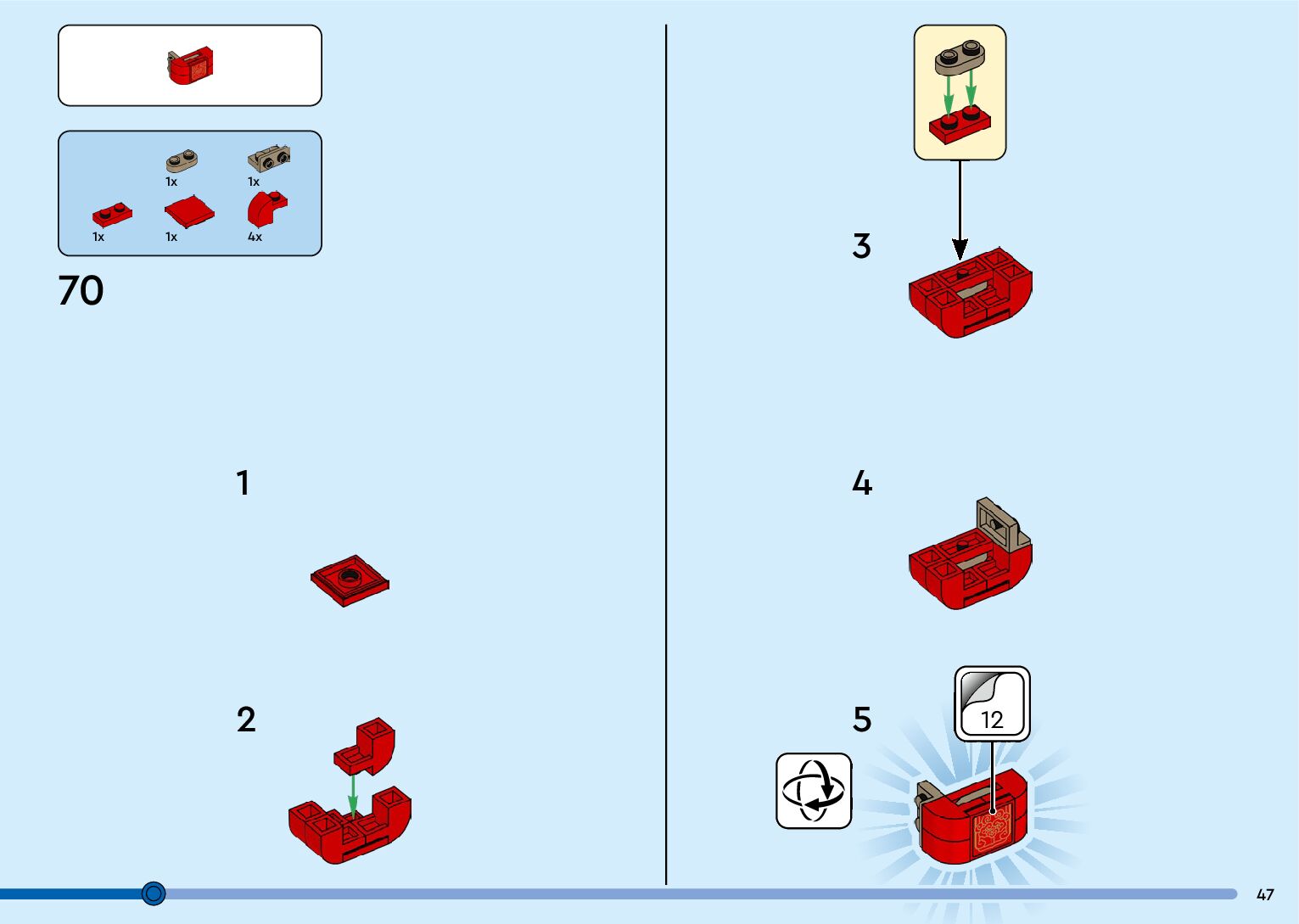 1x
1x
1x
1x
4x

70

1

2

3

4

5

12

47