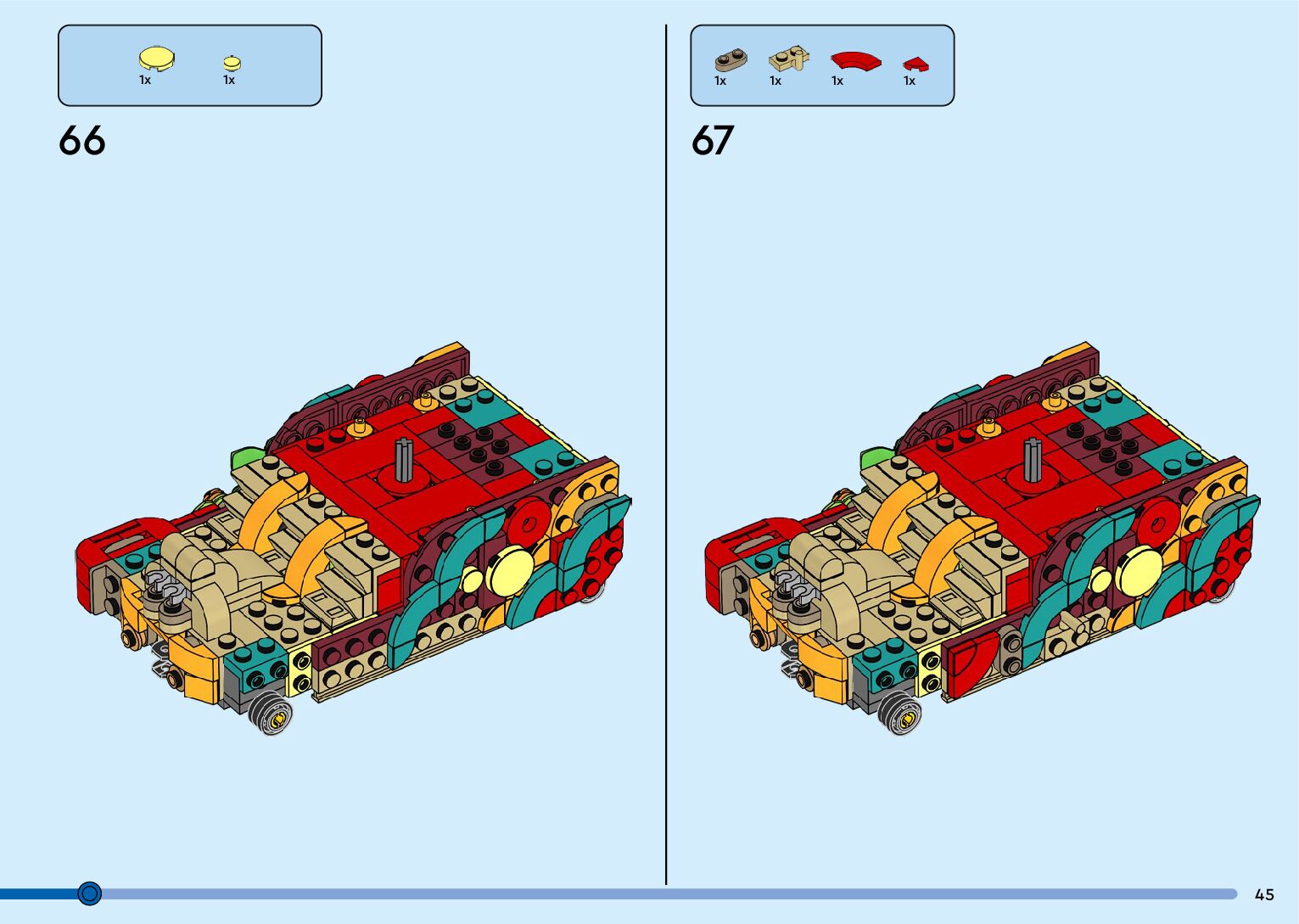 1x 1x

66

1x 1x 1x 1x

67

45