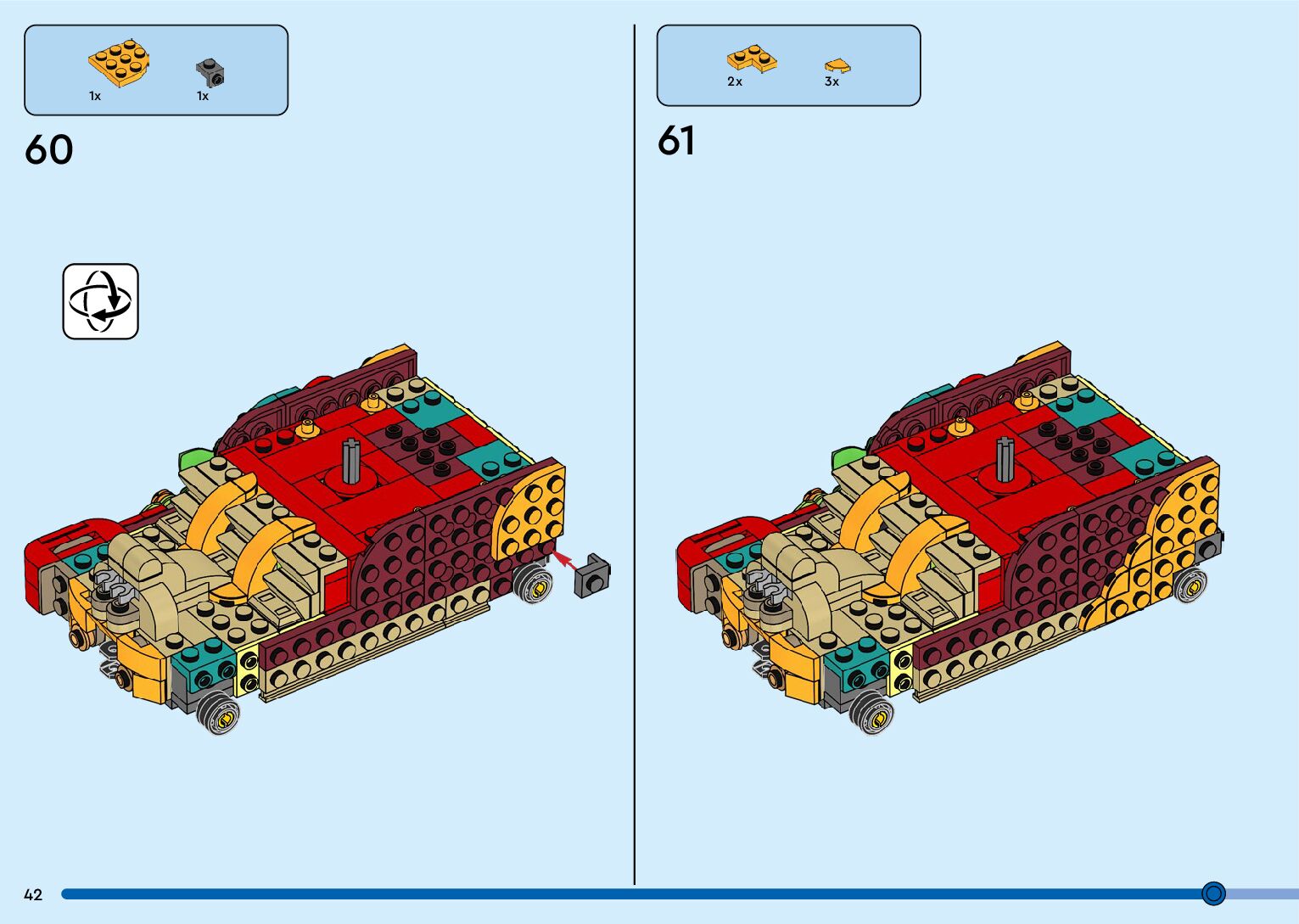 1x 1x

60

2x 3x

61

42