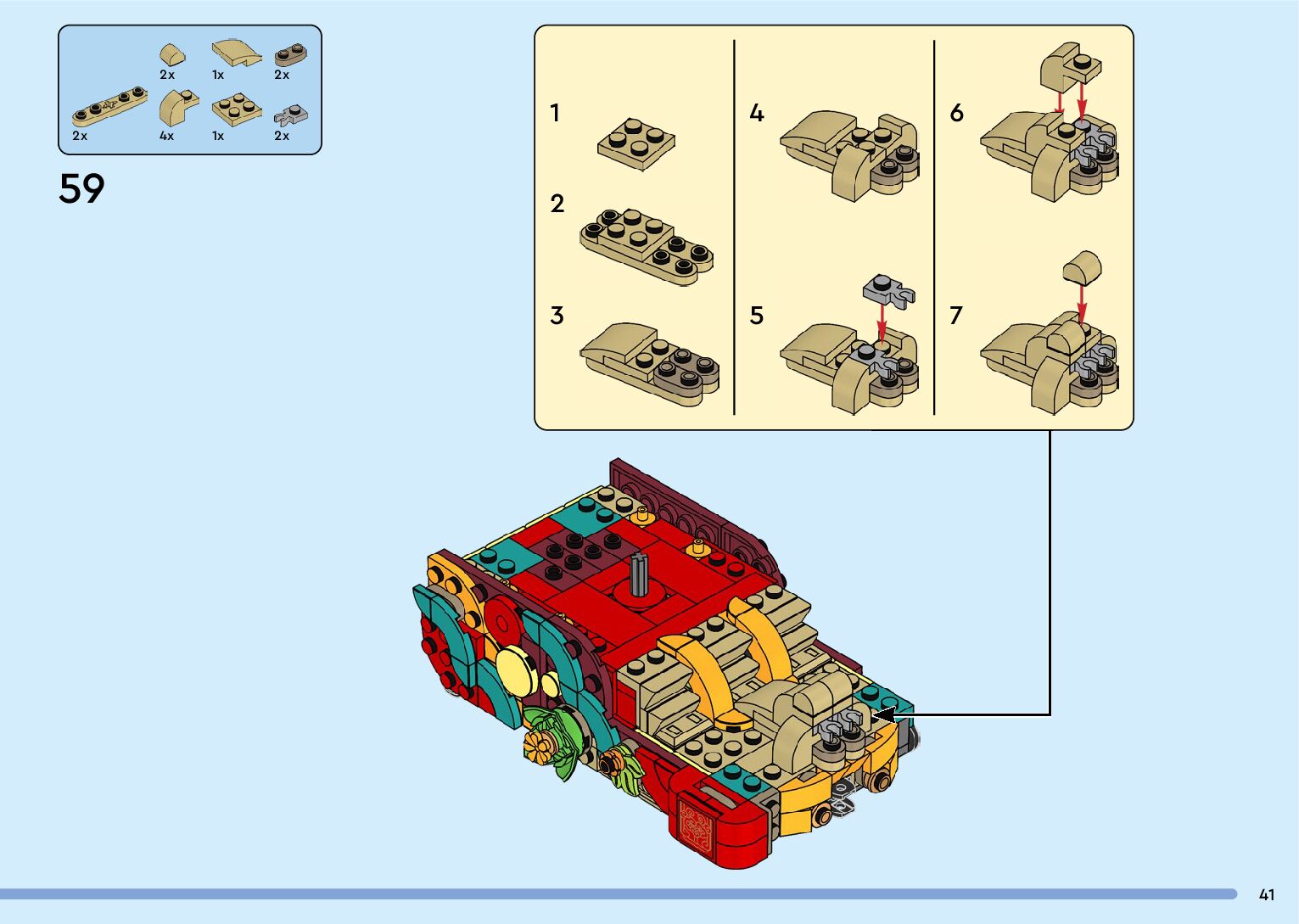 2x 1x 2x
2x 4x 1x 2x

59

1
2
3
4
5
6
7

41