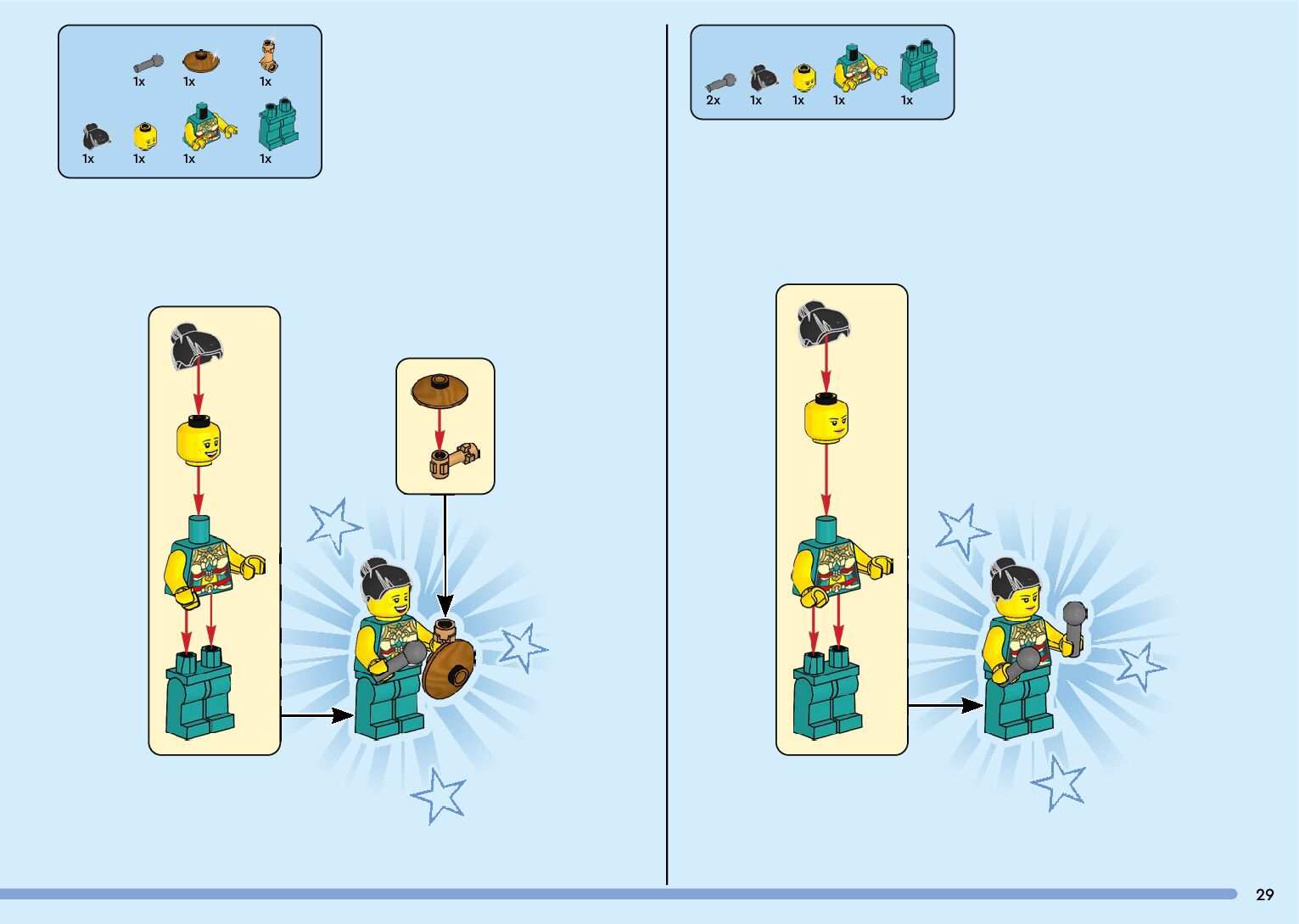 1x 1x 1x
1x 1x 1x 1x

2x 1x 1x 1x 1x

29