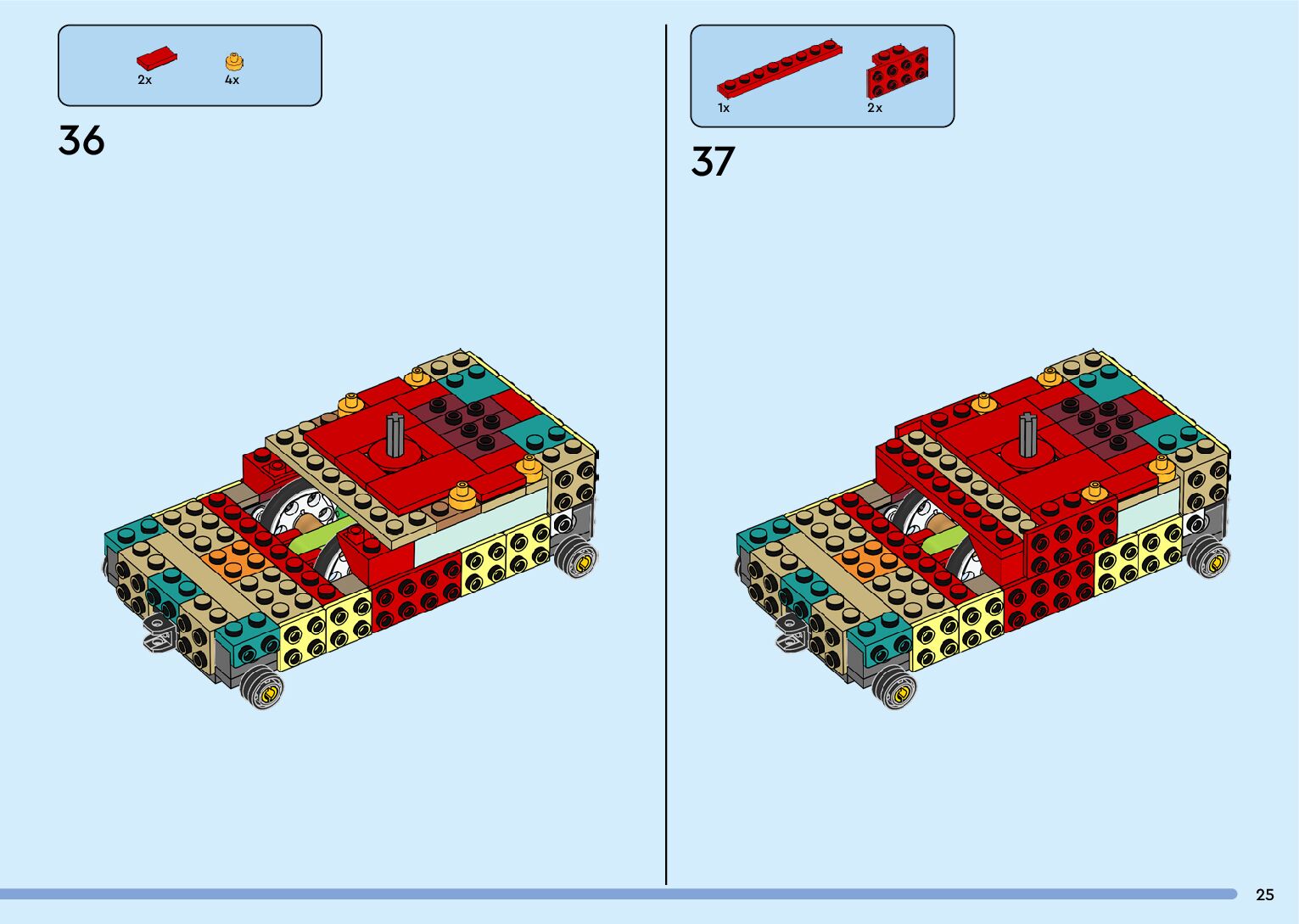 2x 4x

36

1x 2x

37

25