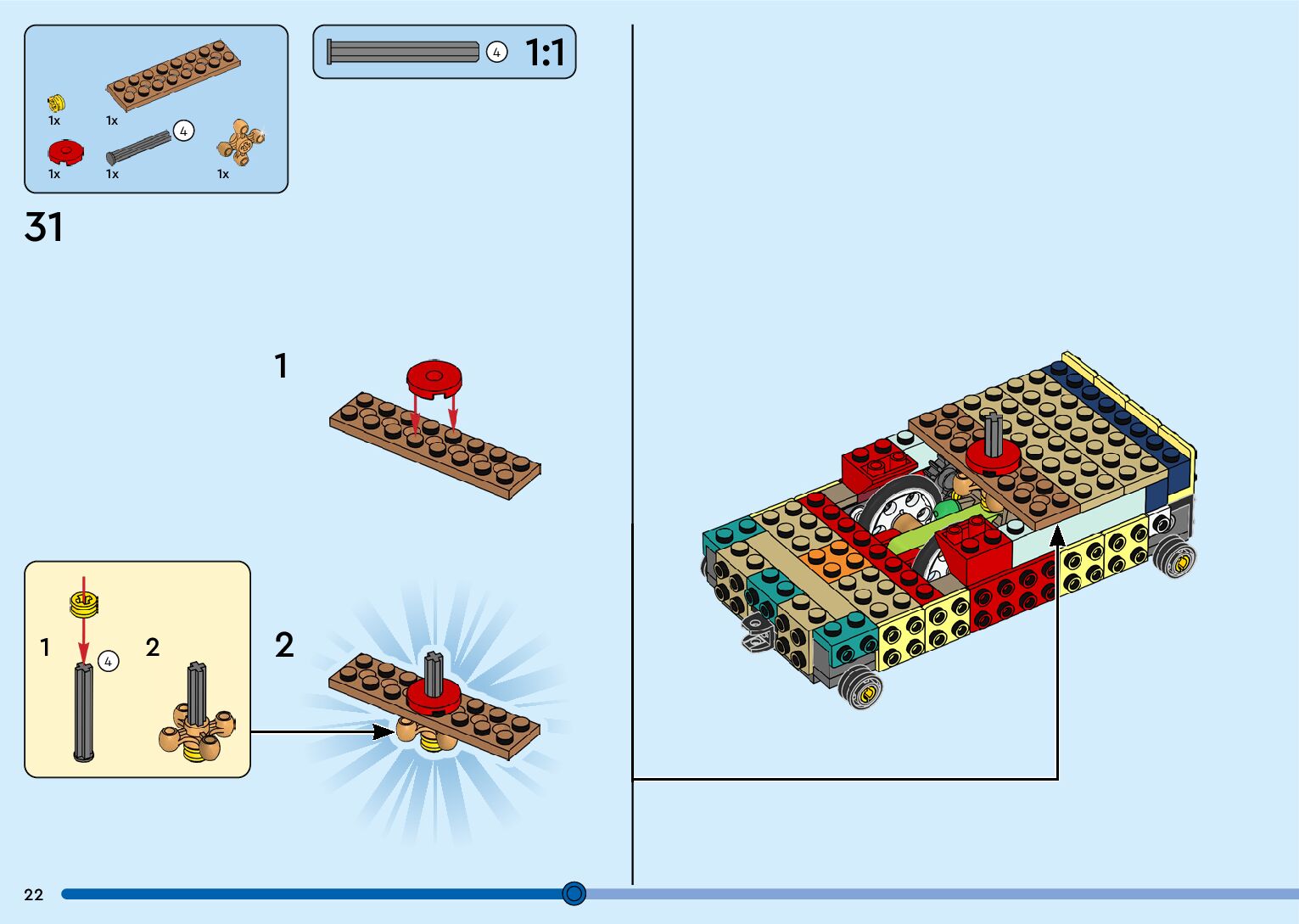 1x
1x
4
1x
1x
1x

4
1:1

31

1

1
4
2

2

22