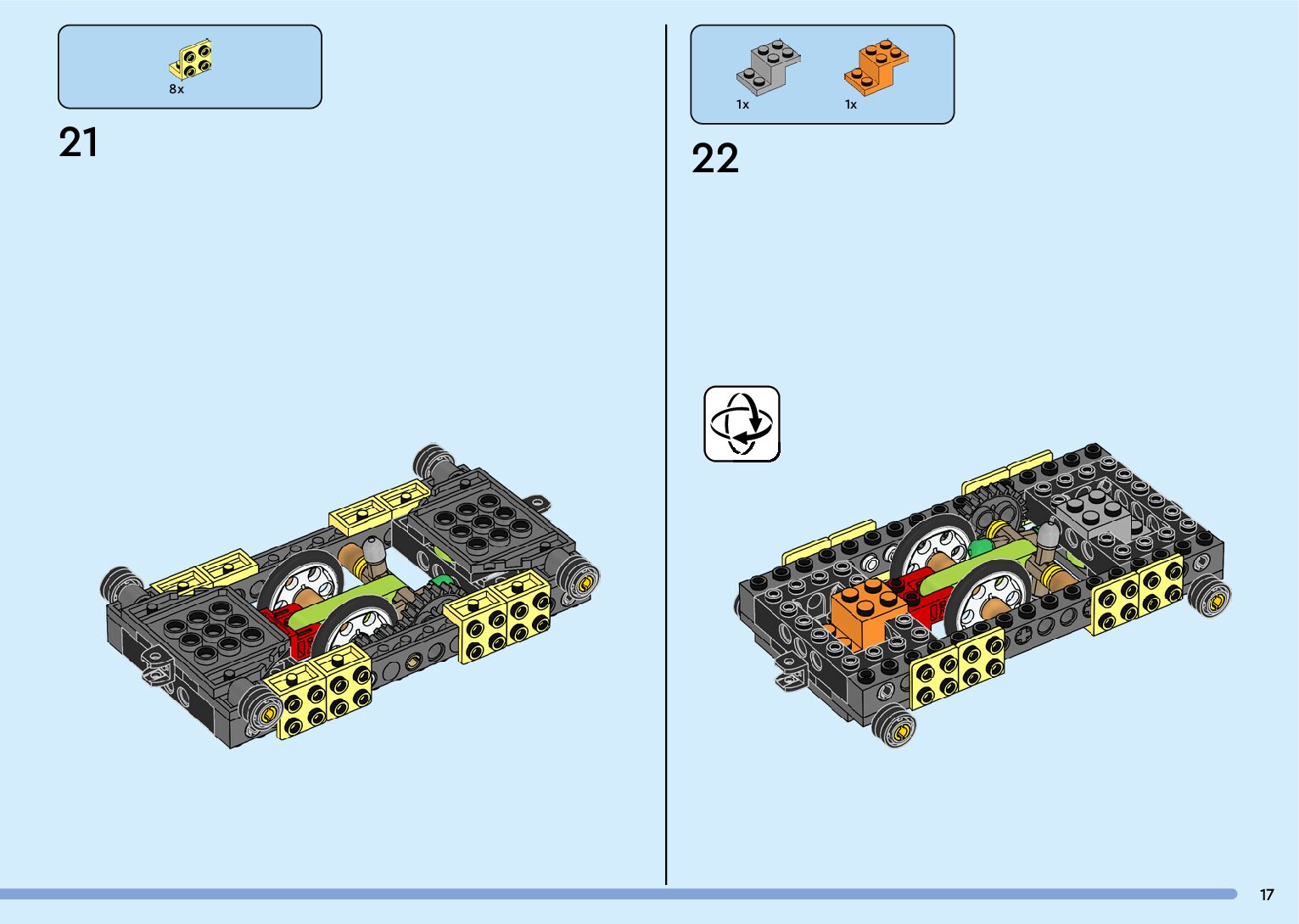 8x

21

1x

1x

22

17