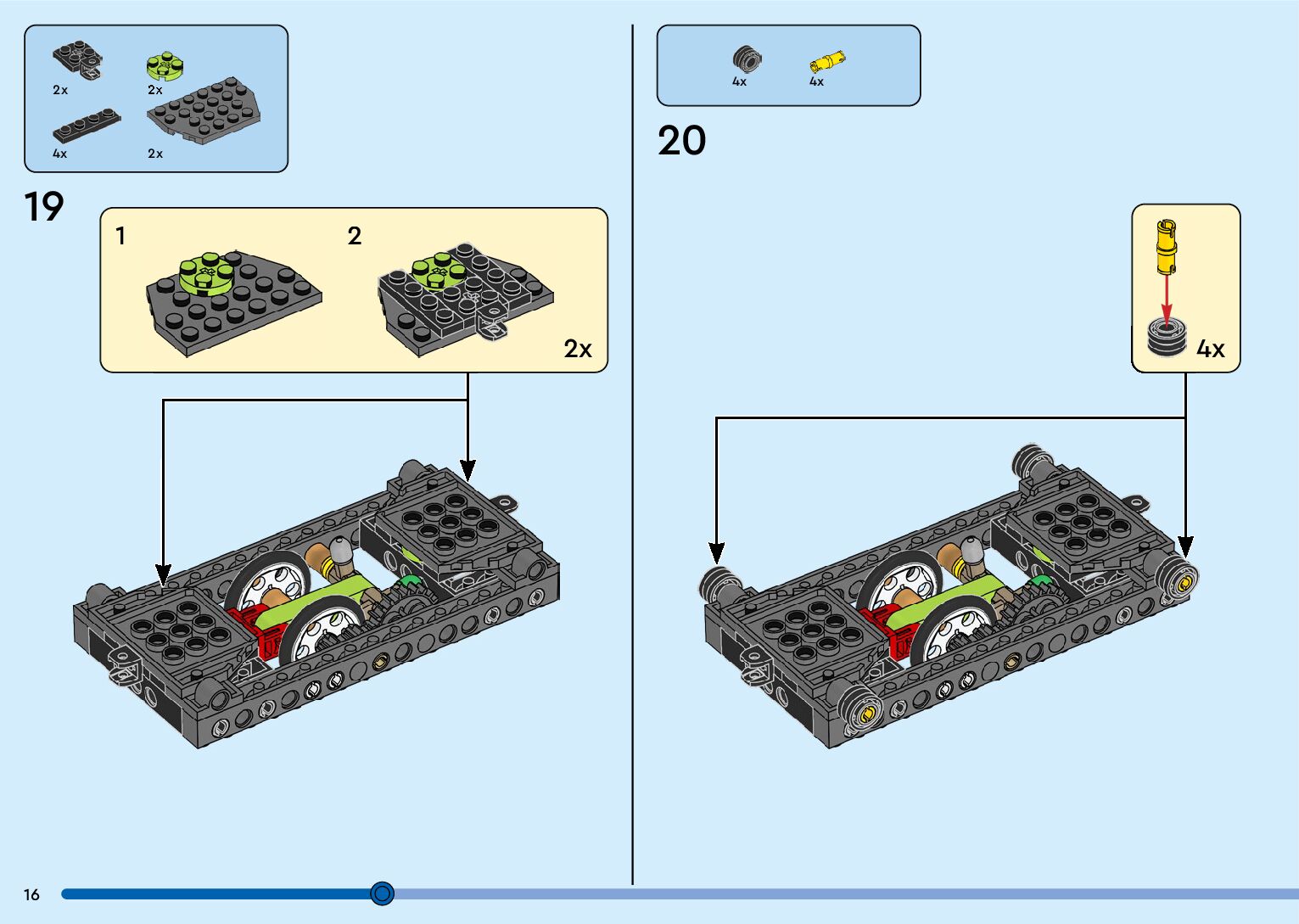 2x
2x
4x
2x

19

1

2

2x

4x
4x

20

4x

16