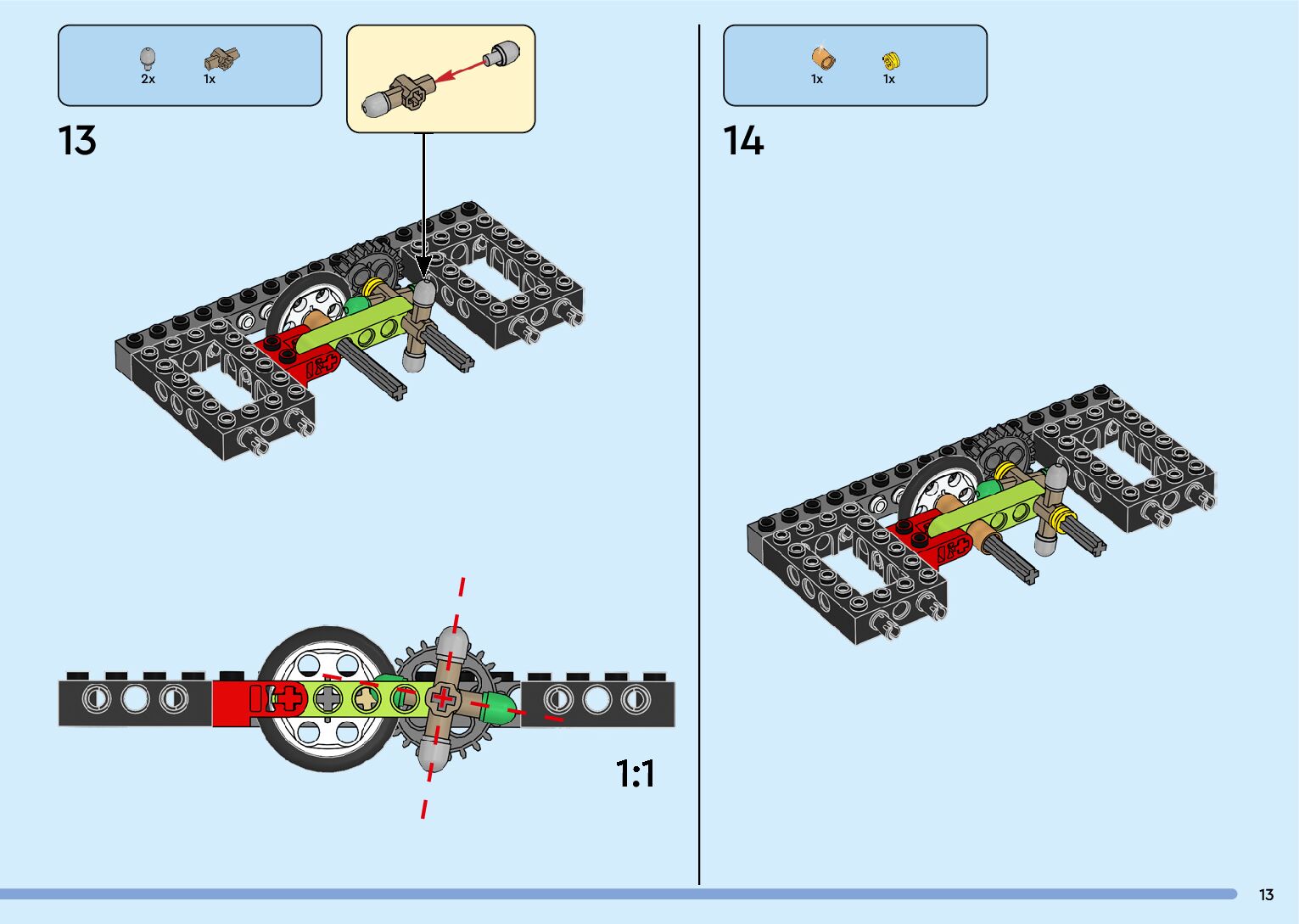 2x
1x

13

1:1

1x
1x

14

13