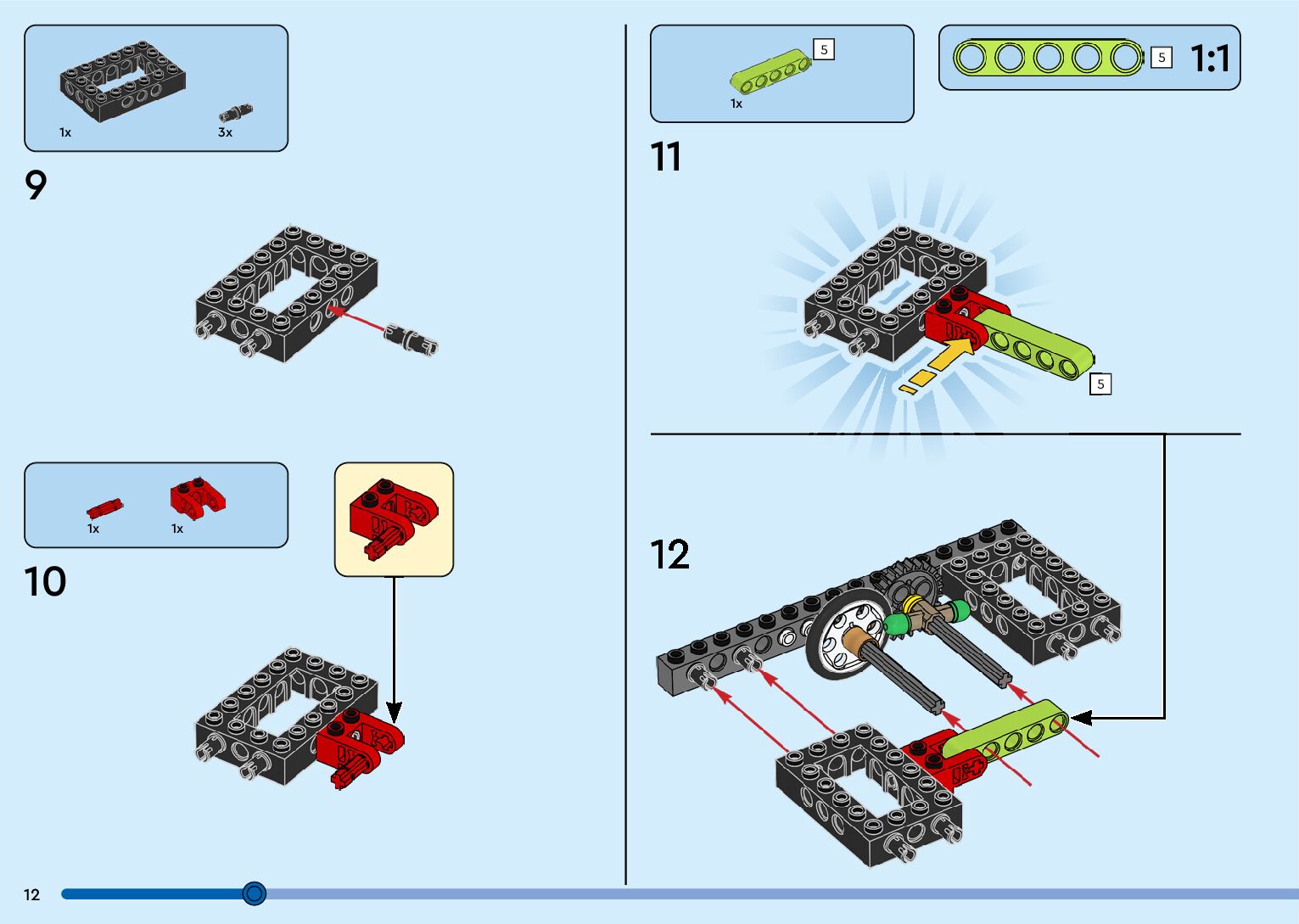 1x

3x

9

1x

1x

10

5

1x

5

1:1

11

5

12

12