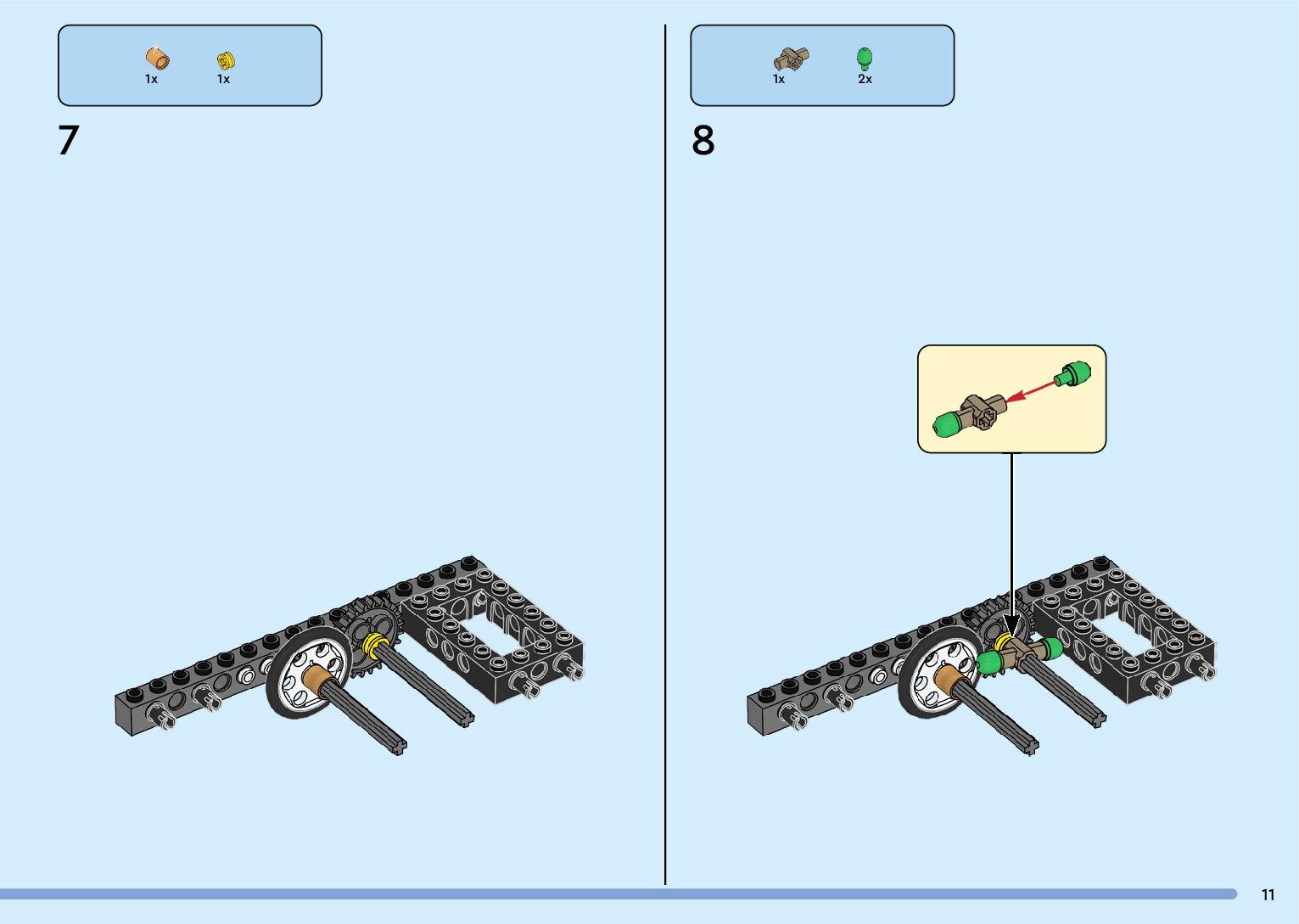 1x 1x

7

1x 2x

8

11