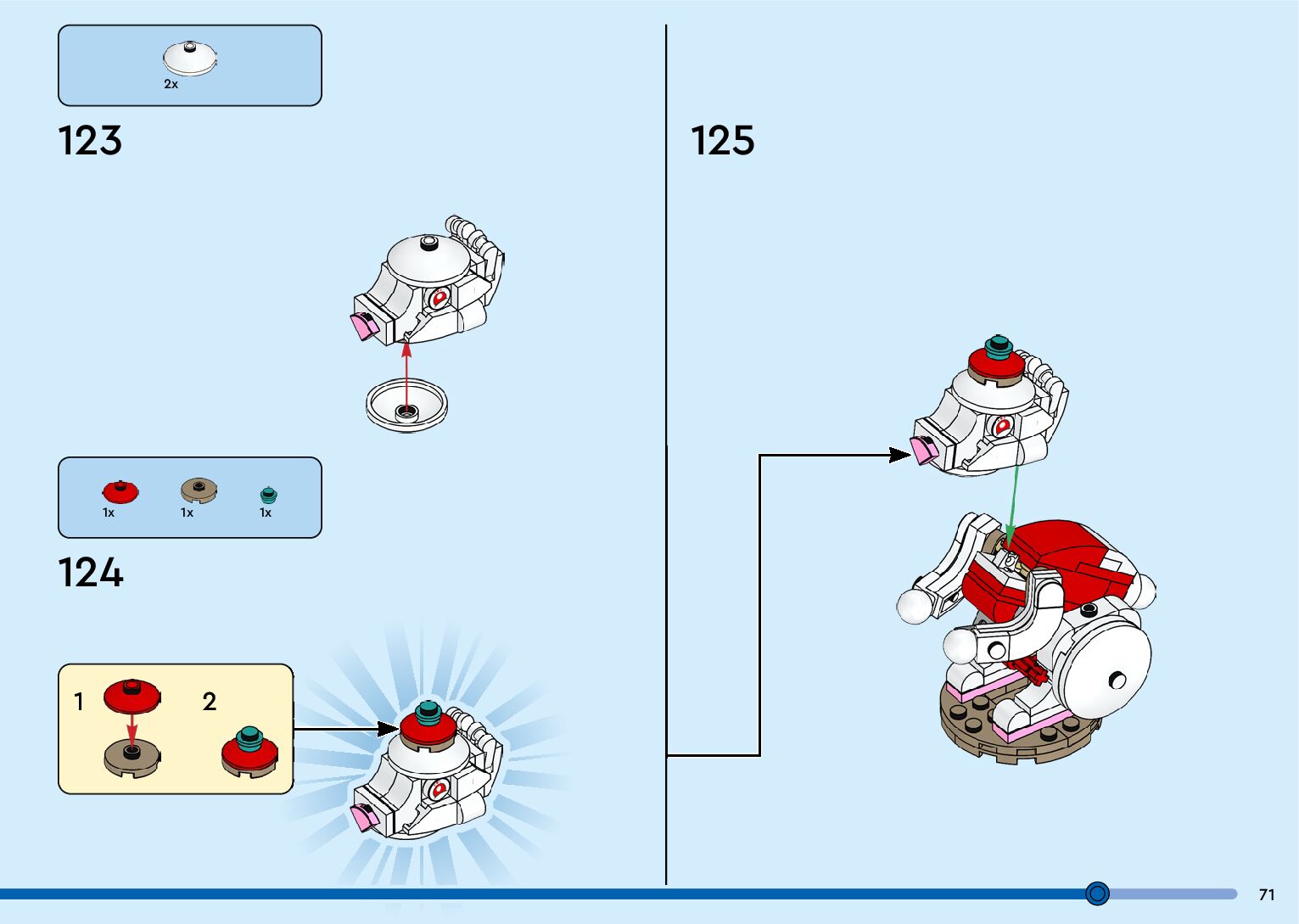 2x

123

1x 1x 1x

124

1 2

125

71